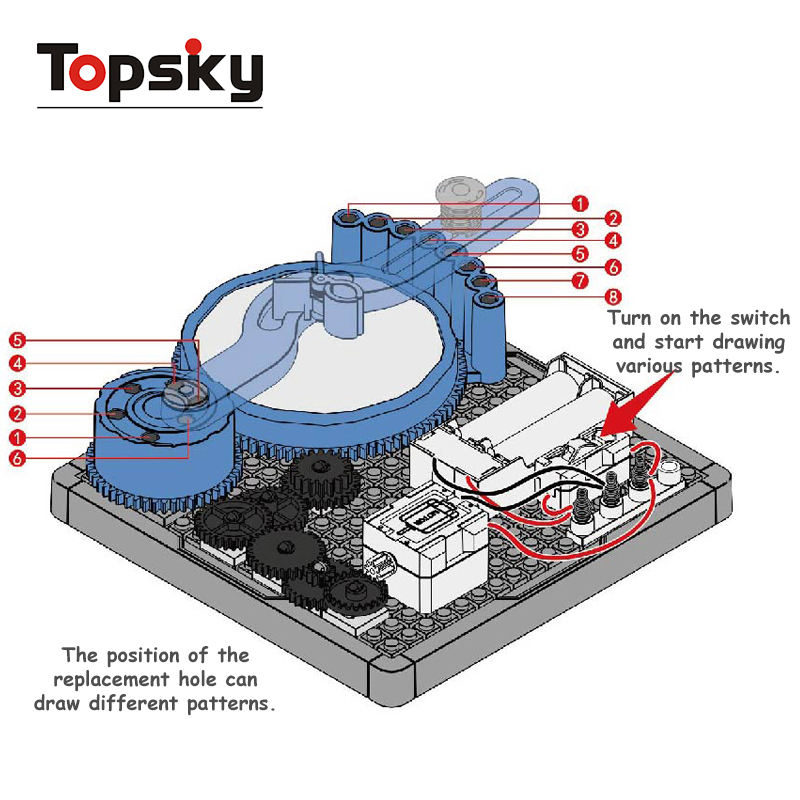 Topsky

1
2
3
4
5
6
7
8

Turn on the switch and start drawing various patterns.

5
4
3
2
1
6

The position of the replacement hole can draw different patterns.