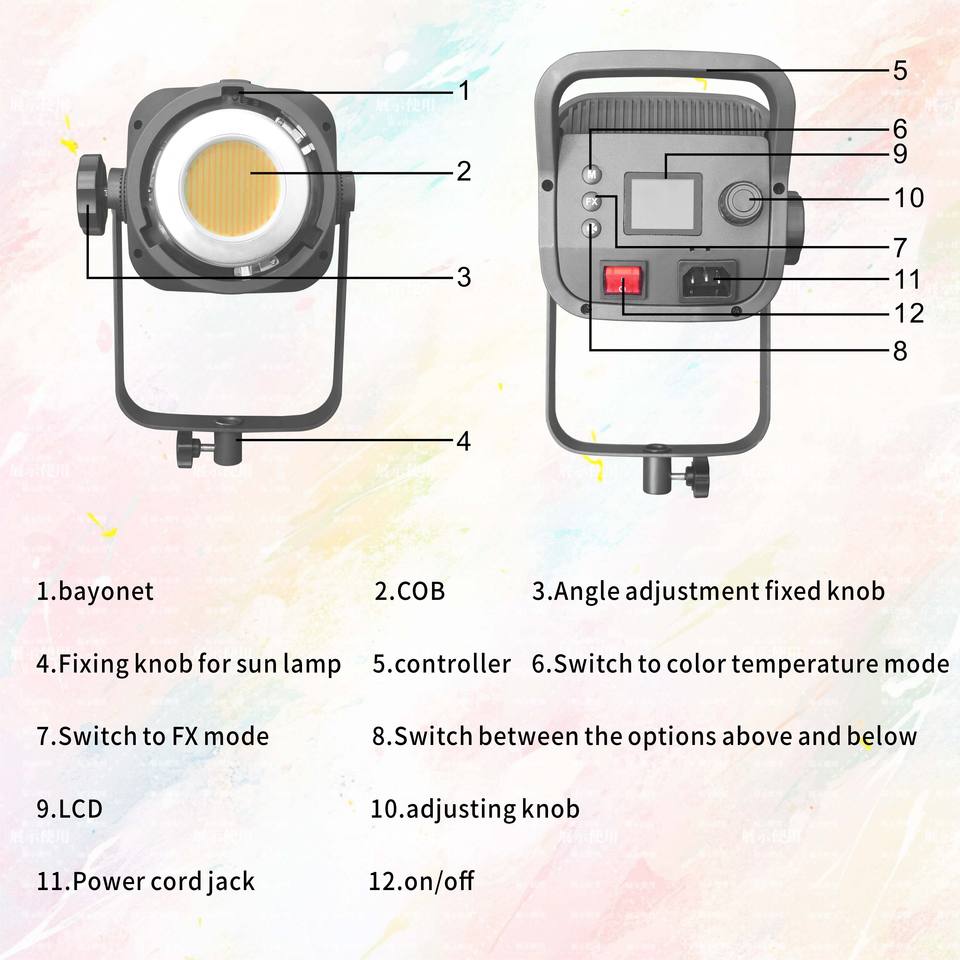 1
2
3
4

5
6
9
10
7
11
12
8

M
FX

1.bayonet
2.COB
3.Angle adjustment fixed knob

4.Fixing knob for sun lamp
5.controller
6.Switch to color temperature mode

7.Switch to FX mode
8.Switch between the options above and below

9.LCD
10.adjusting knob

11.Power cord jack
12.on/off