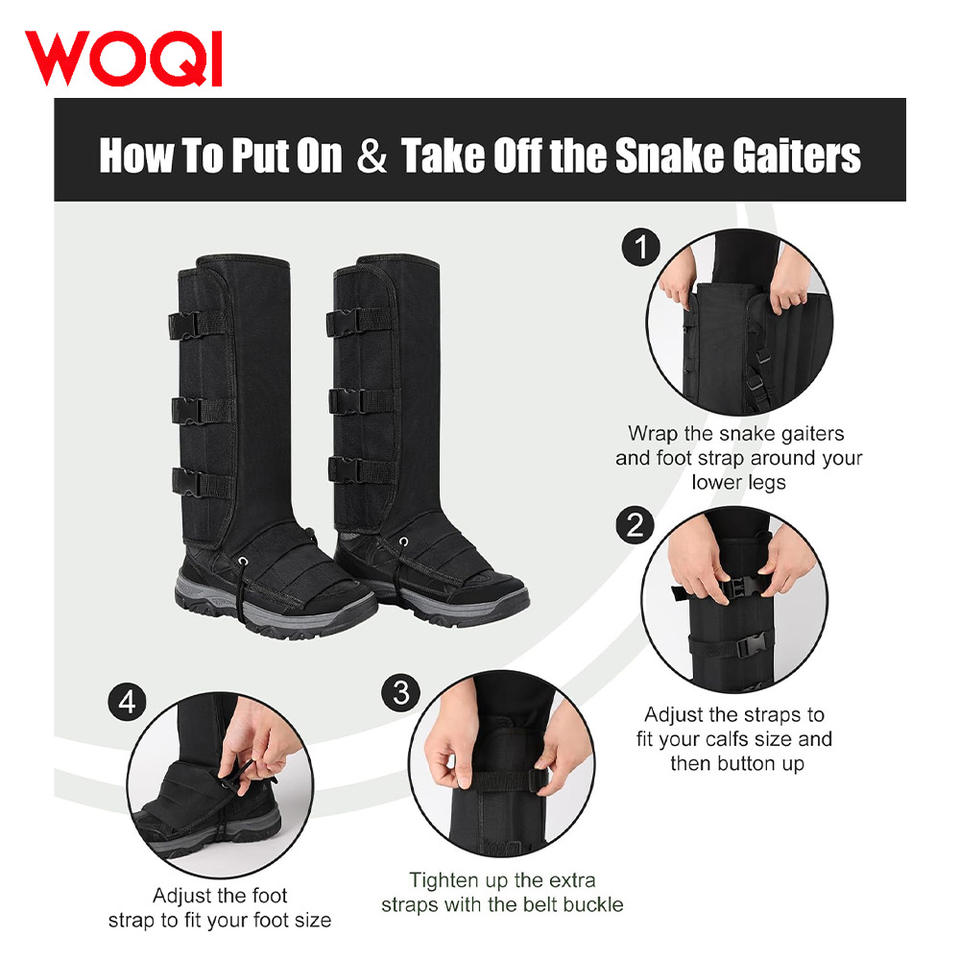 WOQI

How To Put On & Take Off the Snake Gaiters

1

Wrap the snake gaiters and foot strap around your lower legs

2

Adjust the straps to fit your calfs size and then button up

3

Tighten up the extra straps with the belt buckle

4

Adjust the foot strap to fit your foot size