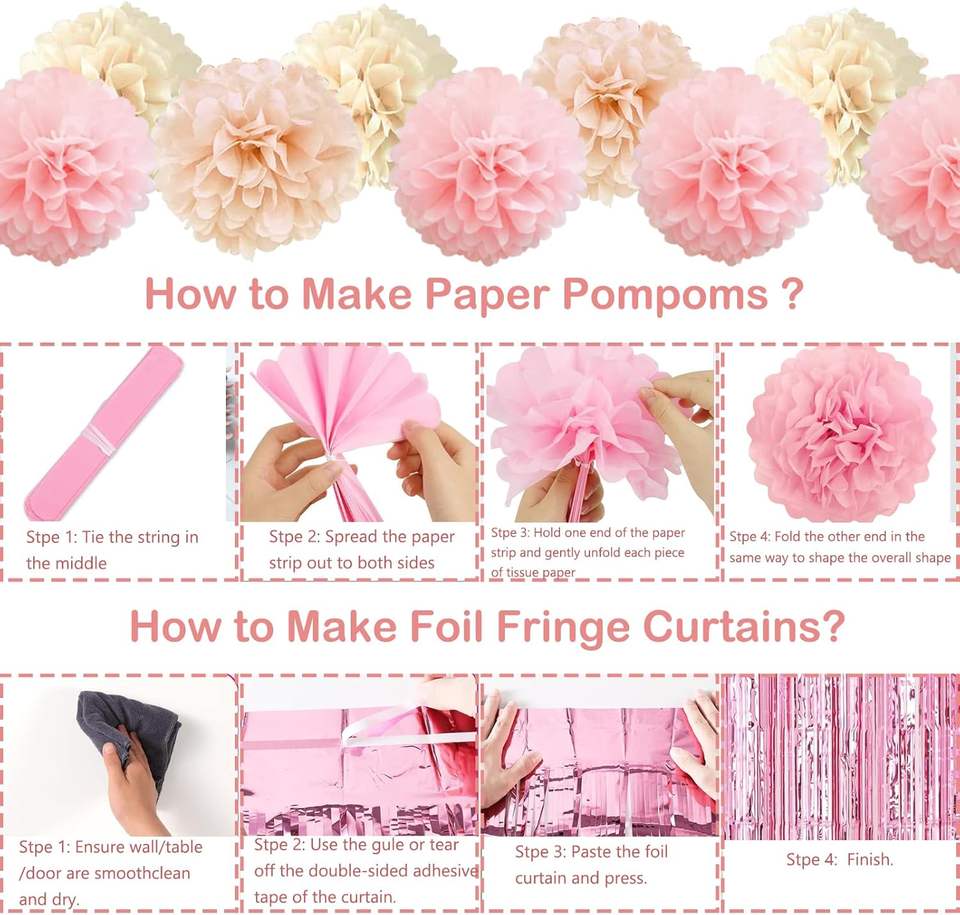 How to Make Paper Pompoms ?

Stpe 1: Tie the string in the middle

Stpe 2: Spread the paper strip out to both sides

Stpe 3: Hold one end of the paper strip and gently unfold each piece of tissue paper

Stpe 4: Fold the other end in the same way to shape the overall shape

How to Make Foil Fringe Curtains?

Stpe 1: Ensure wall/table /door are smoothclean and dry.

Stpe 2: Use the gule or tear off the double-sided adhesive tape of the curtain.

Stpe 3: Paste the foil curtain and press.

Stpe 4: Finish.