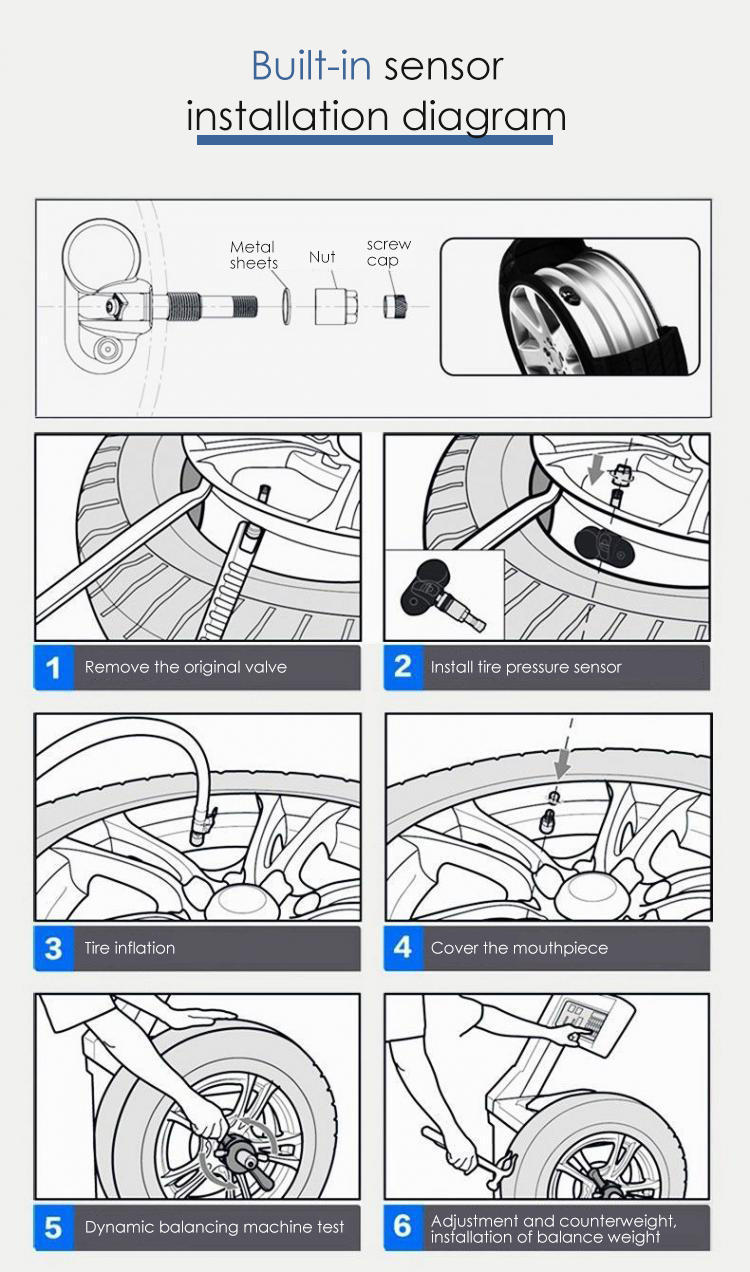 Built-in sensor
installation diagram

Metal sheets
Nut
screw cap

1 Remove the original valve

2 Install tire pressure sensor

3 Tire inflation

4 Cover the mouthpiece

5 Dynamic balancing machine test

6 Adjustment and counterweight, installation of balance weight