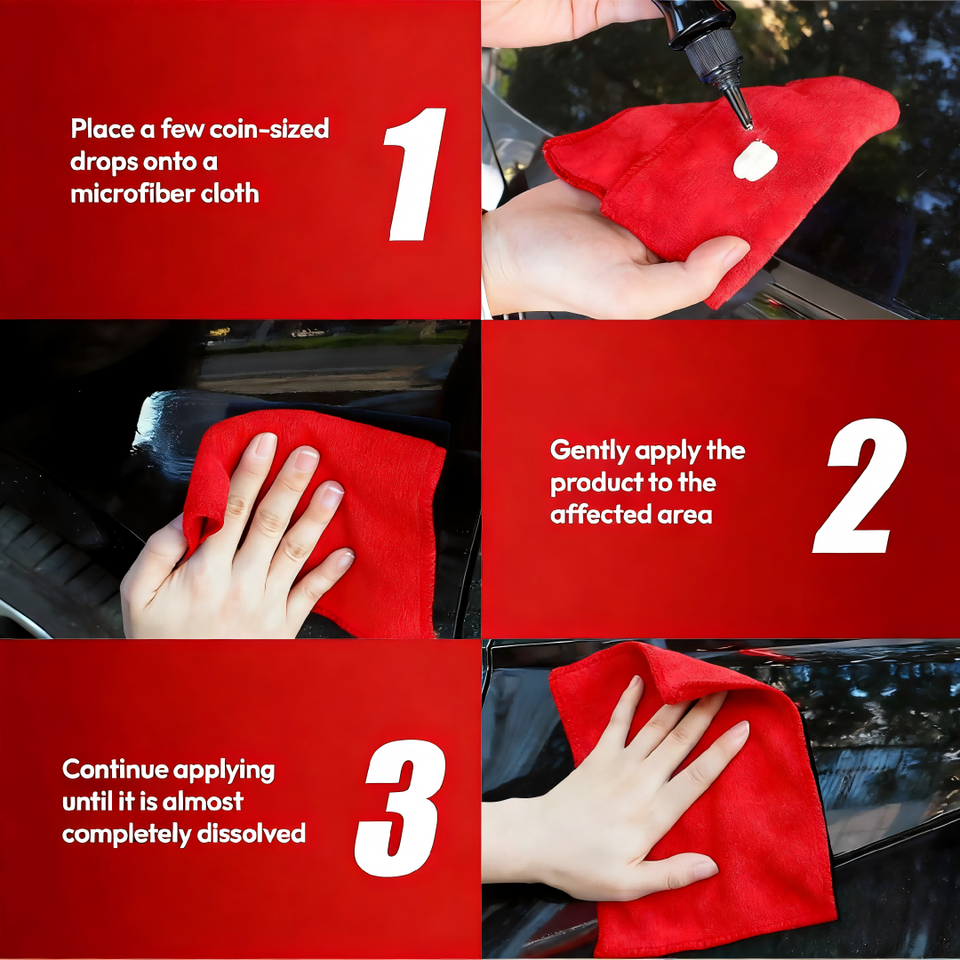 Place a few coin-sized drops onto a microfiber cloth

1

Gently apply the product to the affected area

2

Continue applying until it is almost completely dissolved

3