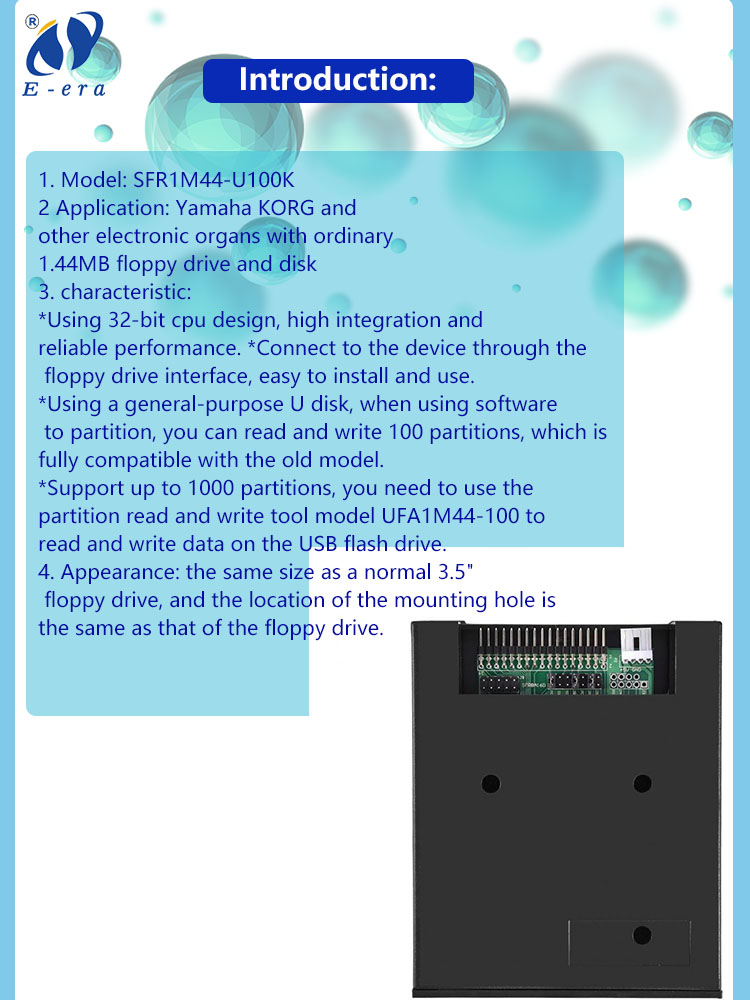 ®
E-era

Introduction:

1. Model: SFR1M44-U100K
2 Application: Yamaha KORG and other electronic organs with ordinary 1.44MB floppy drive and disk
3. characteristic:
*Using 32-bit cpu design, high integration and reliable performance. *Connect to the device through the floppy drive interface, easy to install and use.
*Using a general-purpose U disk, when using software to partition, you can read and write 100 partitions, which is fully compatible with the old model.
*Support up to 1000 partitions, you need to use the partition read and write tool model UFA1M44-100 to read and write data on the USB flash drive.
4. Appearance: the same size as a normal 3.5" floppy drive, and the location of the mounting hole is the same as that of the floppy drive.