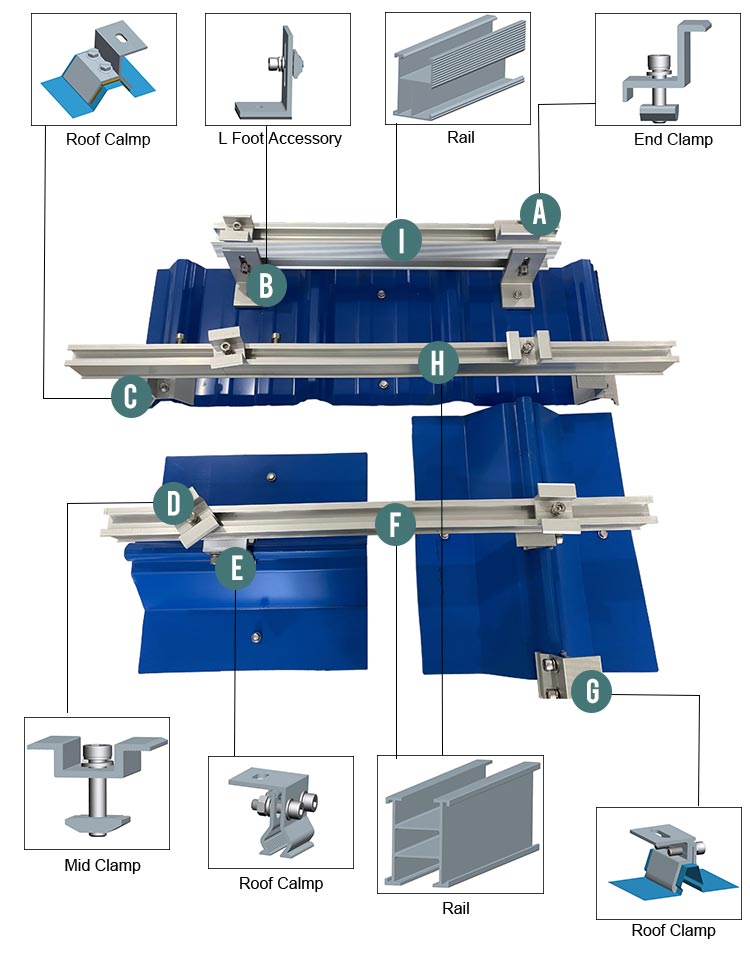 Roof Calmp

L Foot Accessory

Rail

End Clamp

A

I

B

H

C

D

F

E

G

Mid Clamp

Roof Calmp

Rail

Roof Clamp