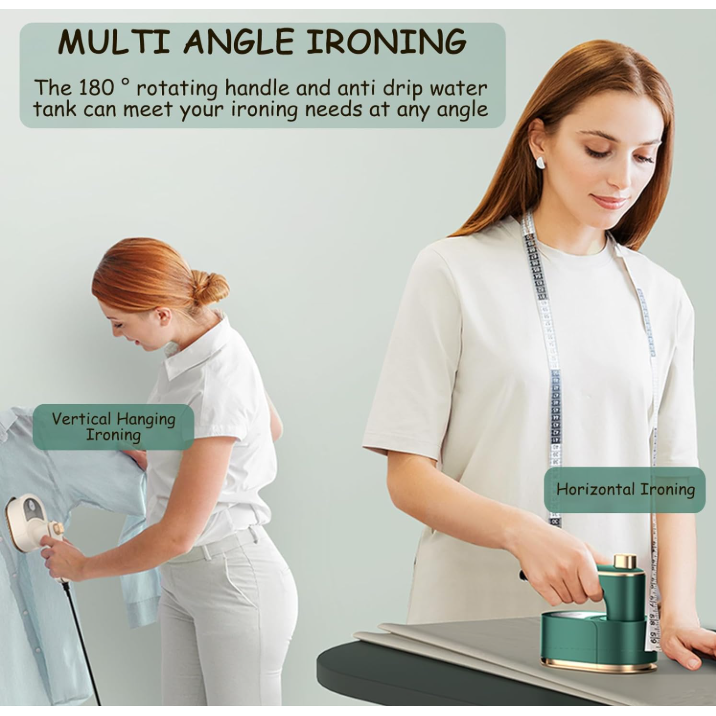 MULTI ANGLE IRONING

The 180 ° rotating handle and anti drip water tank can meet your ironing needs at any angle

Vertical Hanging Ironing

Horizontal Ironing