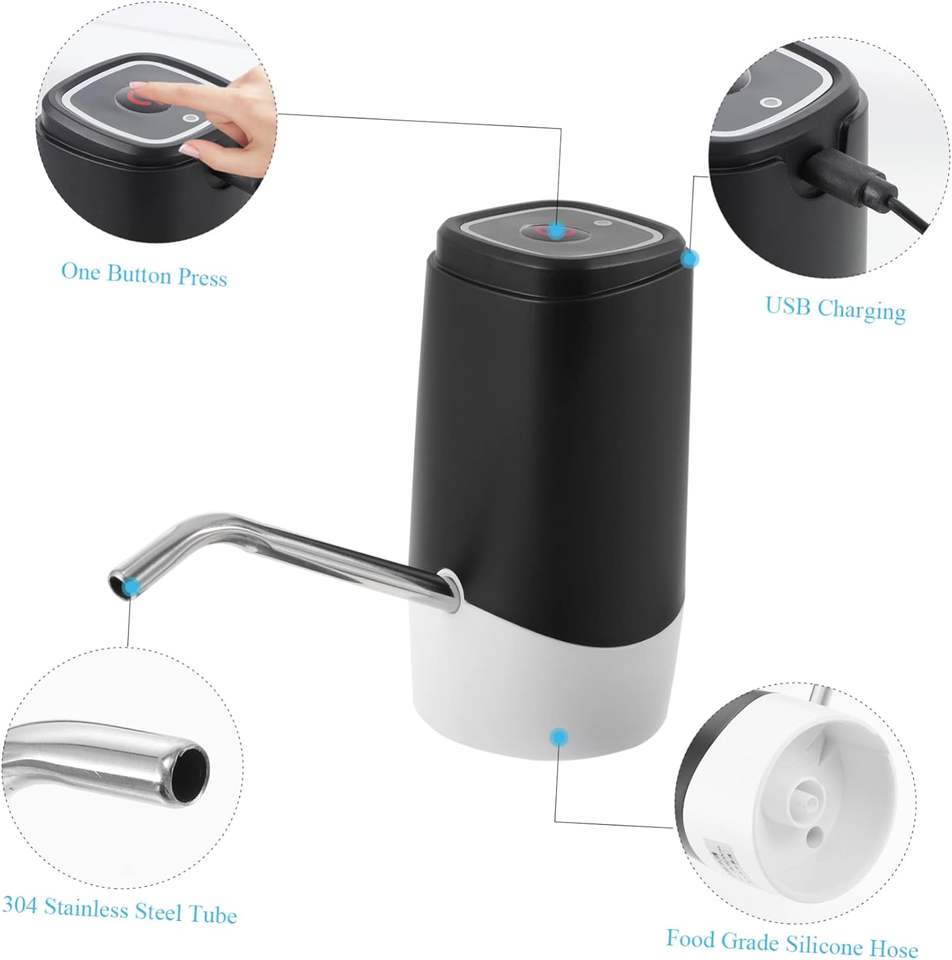 One Button Press

USB Charging

304 Stainless Steel Tube

Food Grade Silicone Hose