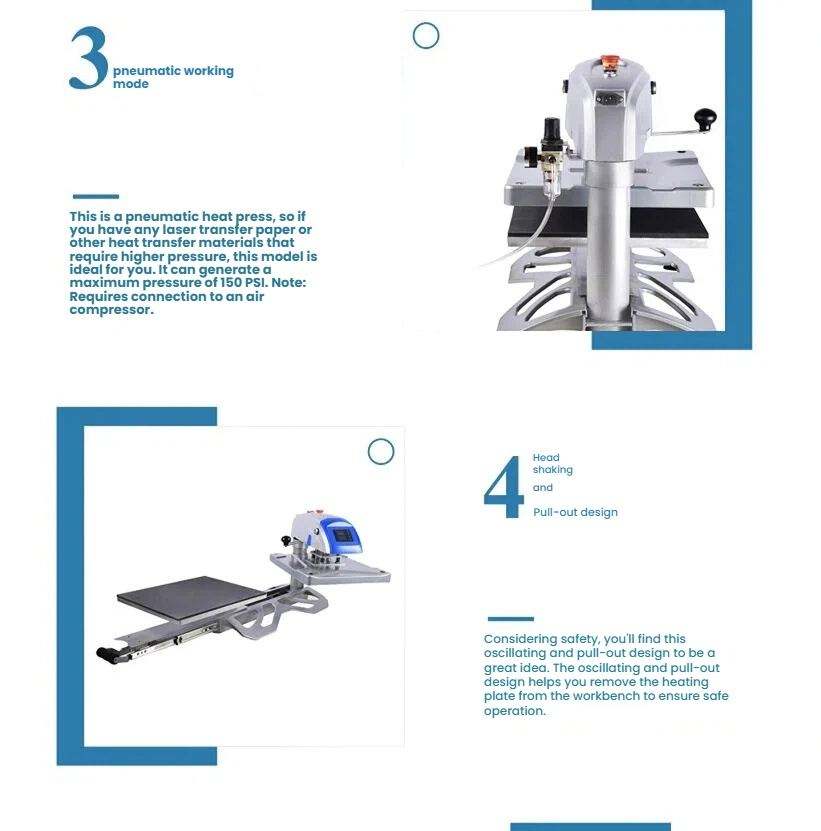 3 pneumatic working mode

This is a pneumatic heat press, so if you have any laser transfer paper or other heat transfer materials that require higher pressure, this model is ideal for you. It can generate a maximum pressure of 150 PSI. Note: Requires connection to an air compressor.

4 Head shaking and Pull-out design

Considering safety, you'll find this oscillating and pull-out design to be a great idea. The oscillating and pull-out design helps you remove the heating plate from the workbench to ensure safe operation.