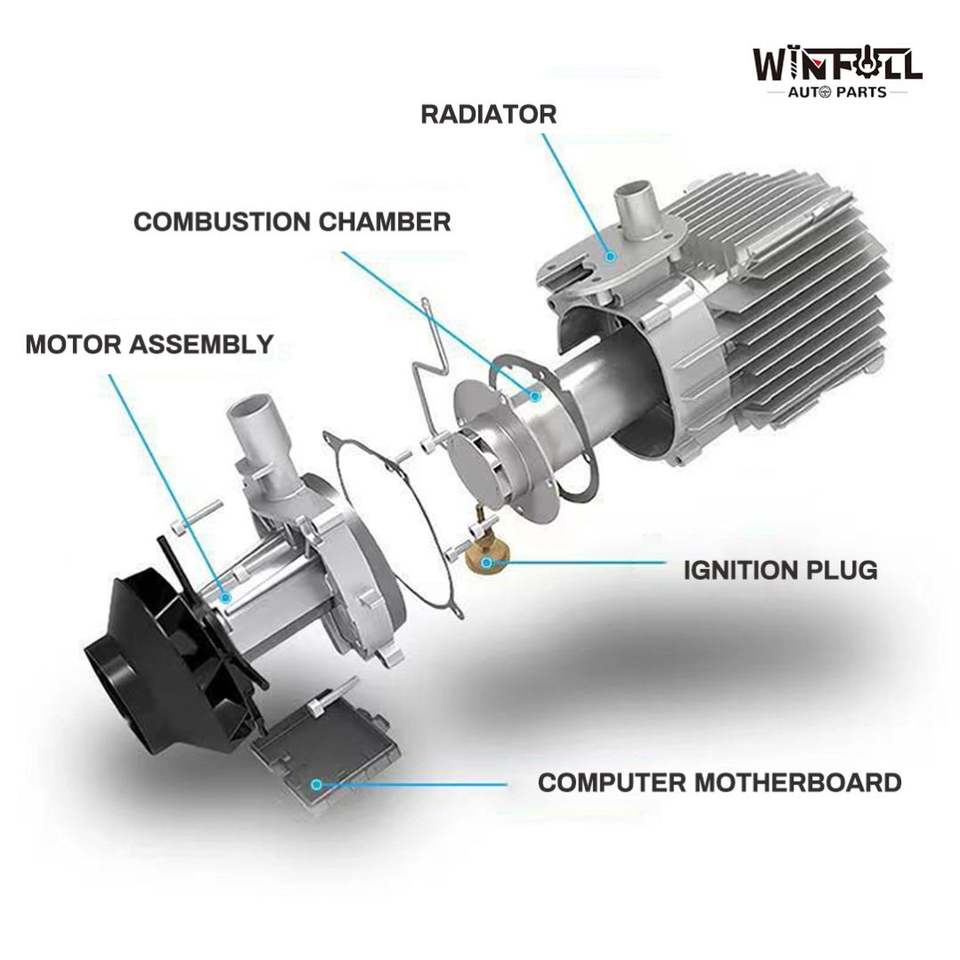 WINFULL
AUTO PARTS

RADIATOR

COMBUSTION CHAMBER

MOTOR ASSEMBLY

IGNITION PLUG

COMPUTER MOTHERBOARD