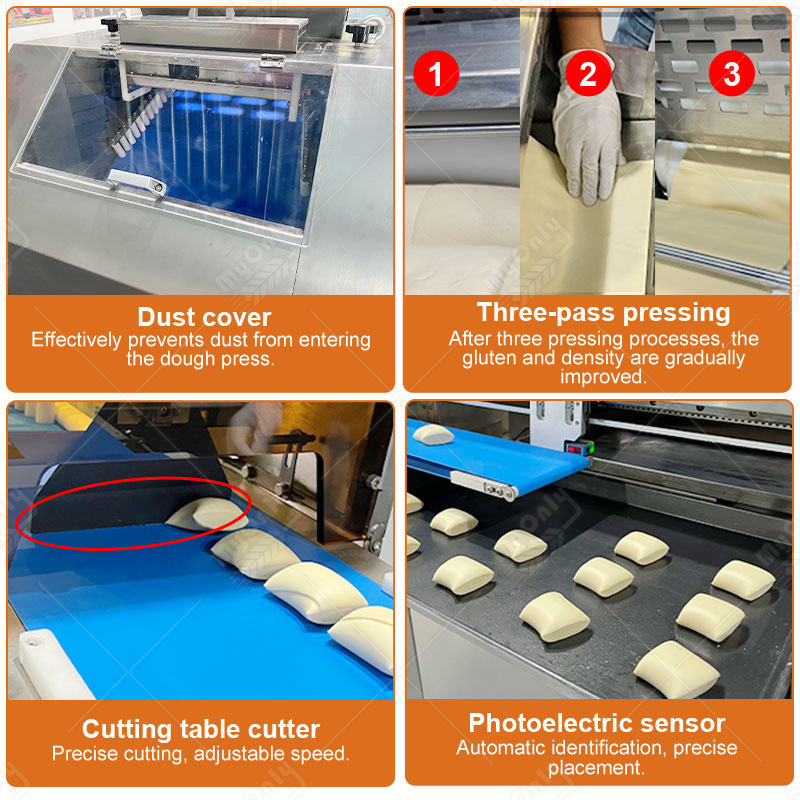 Dust cover
Effectively prevents dust from entering the dough press.

1 2 3

Three-pass pressing
After three pressing processes, the gluten and density are gradually improved.

Cutting table cutter
Precise cutting, adjustable speed.

Photoelectric sensor
Automatic identification, precise placement.