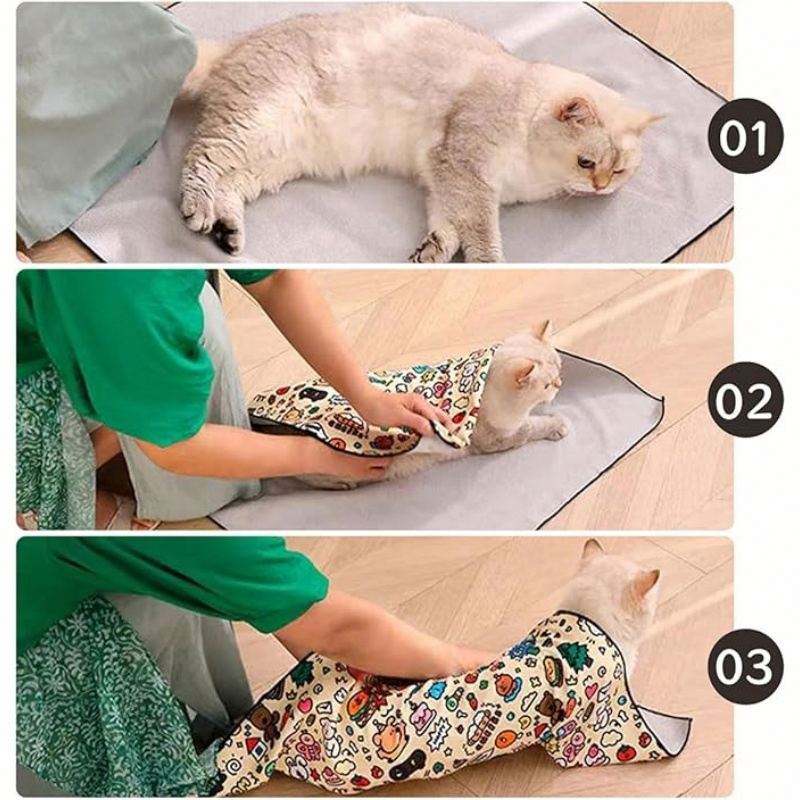 01

02

03