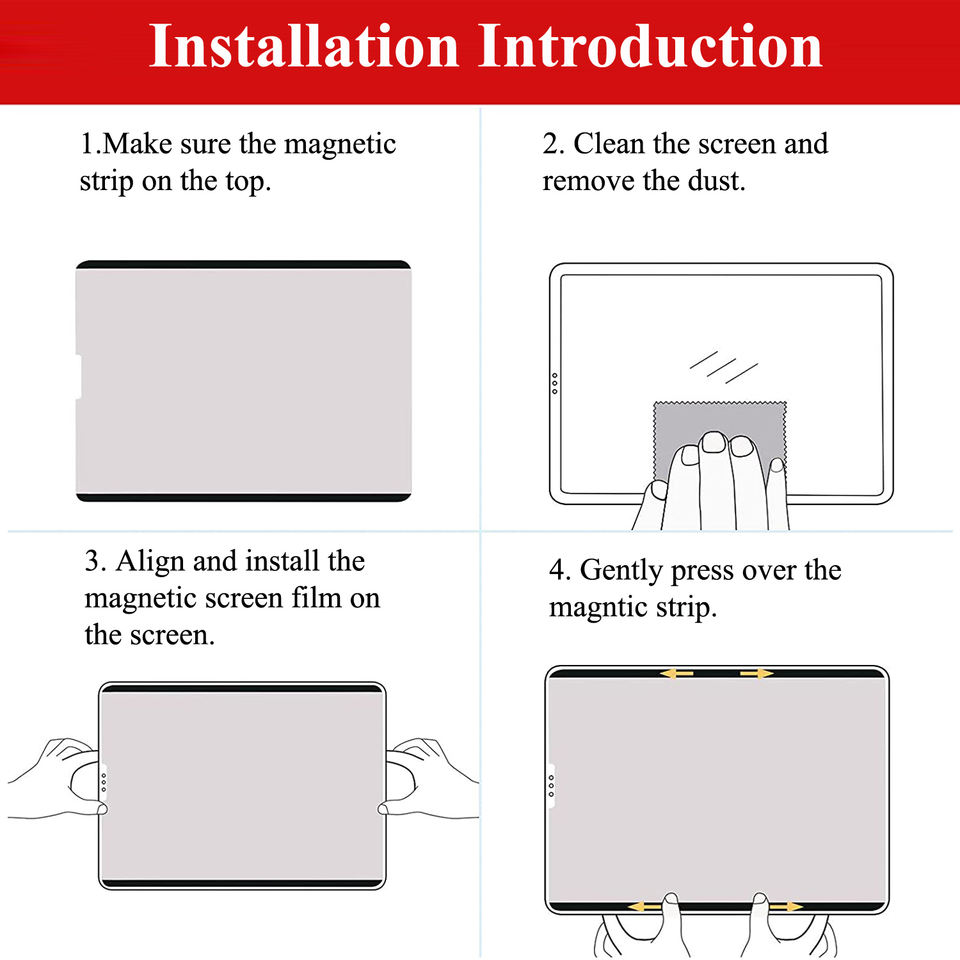 Installation Introduction

1.Make sure the magnetic strip on the top.

2. Clean the screen and remove the dust.

3. Align and install the magnetic screen film on the screen.

4. Gently press over the magntic strip.