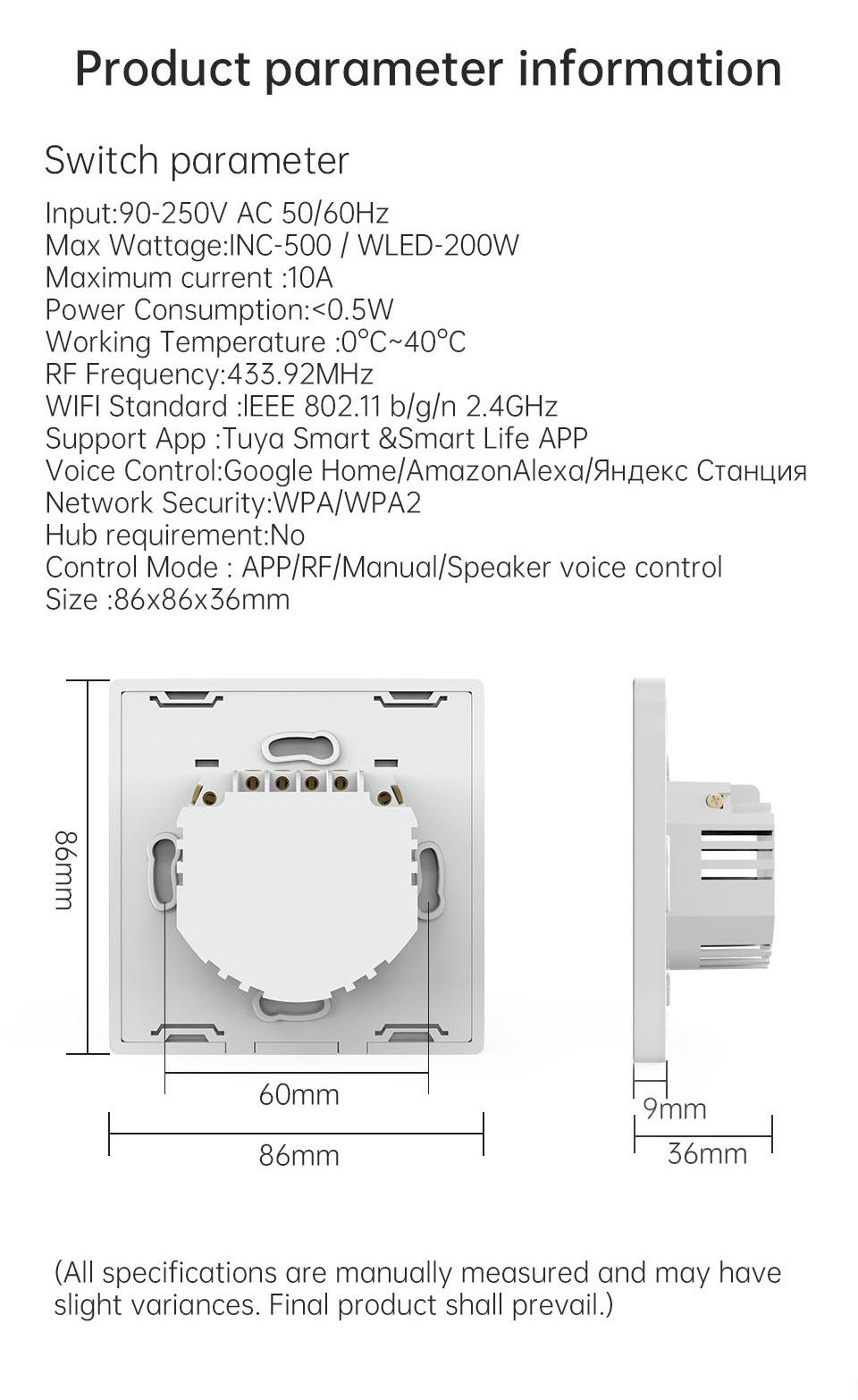 Product parameter information

Switch parameter

Input:90-250V AC 50/60Hz
Max Wattage:INC-500 / WLED-200W
Maximum current :10A
Power Consumption:<0.5W
Working Temperature :0°C~40°C
RF Frequency:433.92MHz
WIFI Standard :IEEE 802.11 b/g/n 2.4GHz
Support App :Tuya Smart &Smart Life APP
Voice Control:Google Home/AmazonAlexa/Яндекс Станция
Network Security:WPA/WPA2
Hub requirement:No
Control Mode : APP/RF/Manual/Speaker voice control
Size :86x86x36mm

86mm

60mm

86mm

9mm

36mm

(All specifications are manually measured and may have slight variances. Final product shall prevail.)