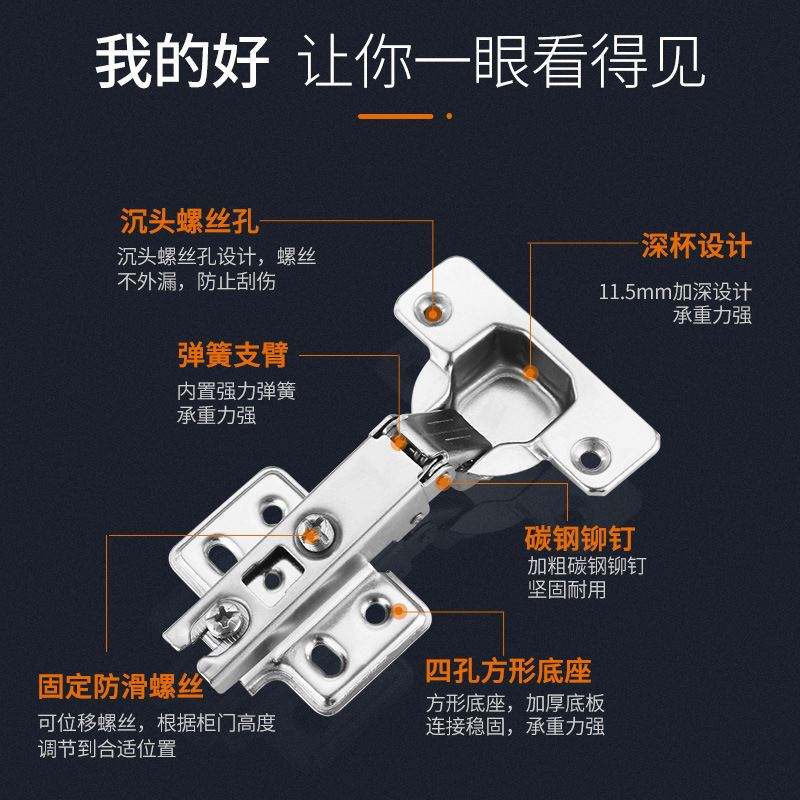 我的好 让你一眼看得见

沉头螺丝孔

沉头螺丝孔设计，螺丝不外漏，防止刮伤

深杯设计

11.5mm加深设计
承重力强

弹簧支臂

内置强力弹簧
承重力强

碳钢铆钉

加粗碳钢铆钉
坚固耐用

固定防滑螺丝

可位移螺丝，根据柜门高度调节到合适位置

四孔方形底座

方形底座，加厚底板
连接稳固，承重力强