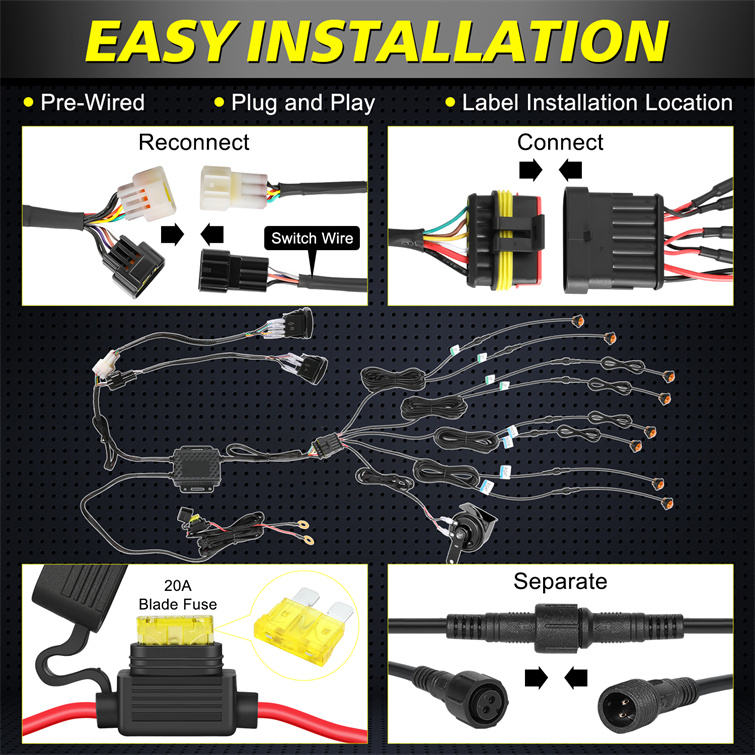 EASY INSTALLATION

• Pre-Wired • Plug and Play • Label Installation Location

Reconnect

Switch Wire

Connect

20A
Blade Fuse

Separate