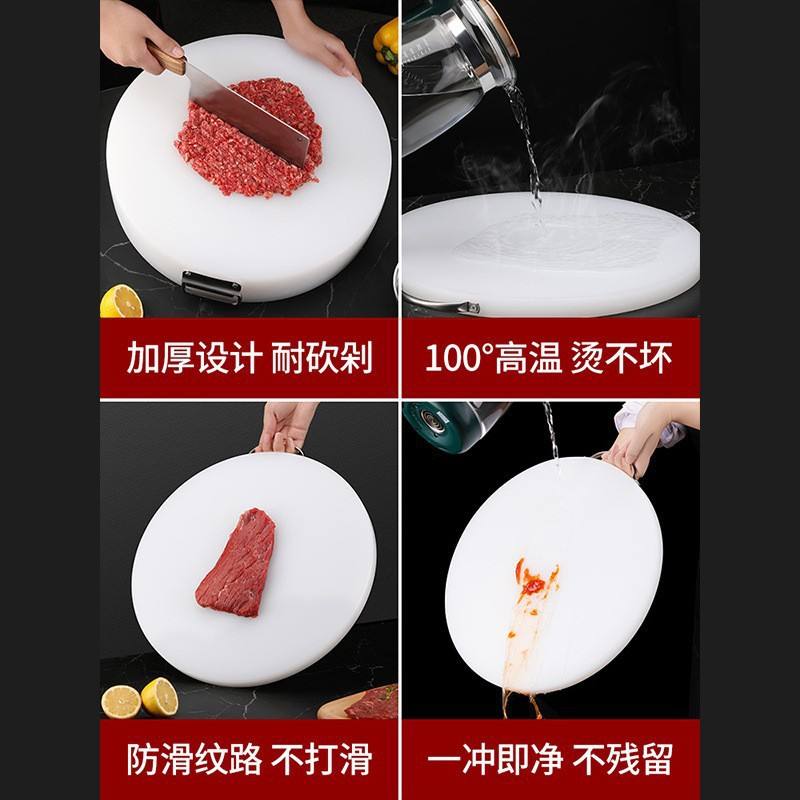 加厚设计 耐砍剁

100°高温 烫不坏

防滑纹路 不打滑

一冲即净 不残留