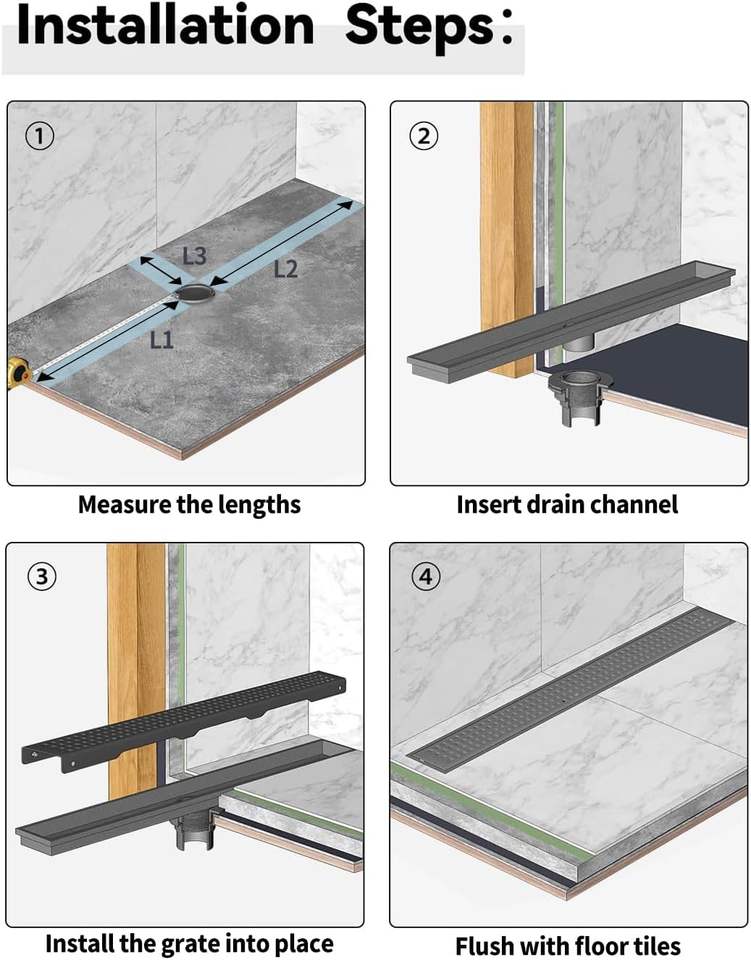 Installation Steps:

①

L3

L2

L1

Measure the lengths

②

Insert drain channel

③

Install the grate into place

④

Flush with floor tiles