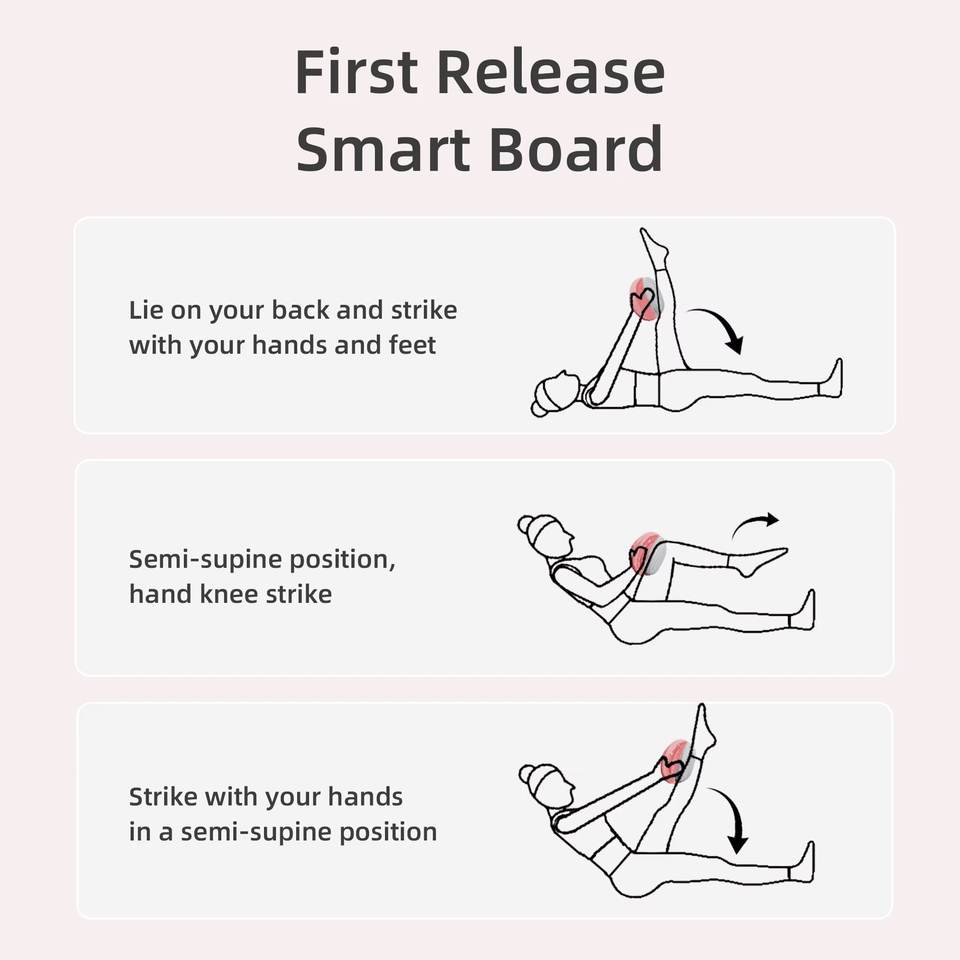 First Release
Smart Board

Lie on your back and strike with your hands and feet

Semi-supine position, hand knee strike

Strike with your hands in a semi-supine position