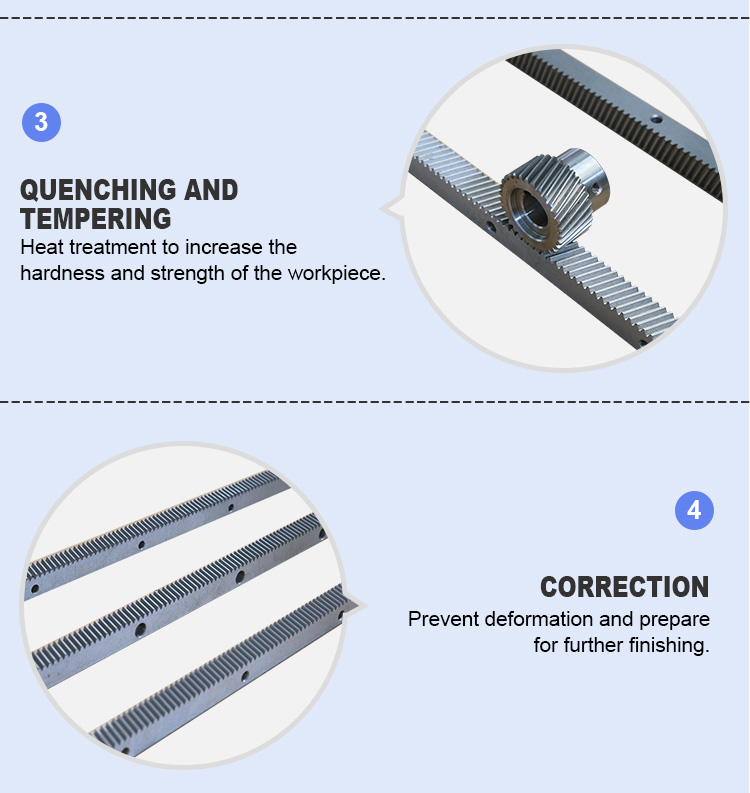 3

QUENCHING AND TEMPERING

Heat treatment to increase the hardness and strength of the workpiece.

4

CORRECTION

Prevent deformation and prepare for further finishing.