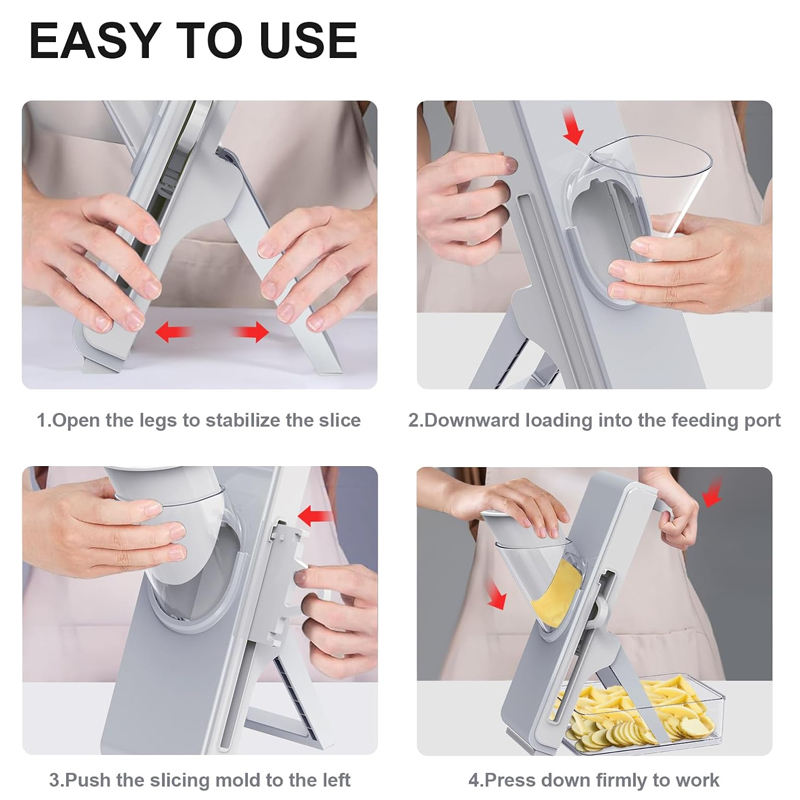 EASY TO USE

1.Open the legs to stabilize the slice

2.Downward loading into the feeding port

3.Push the slicing mold to the left

4.Press down firmly to work