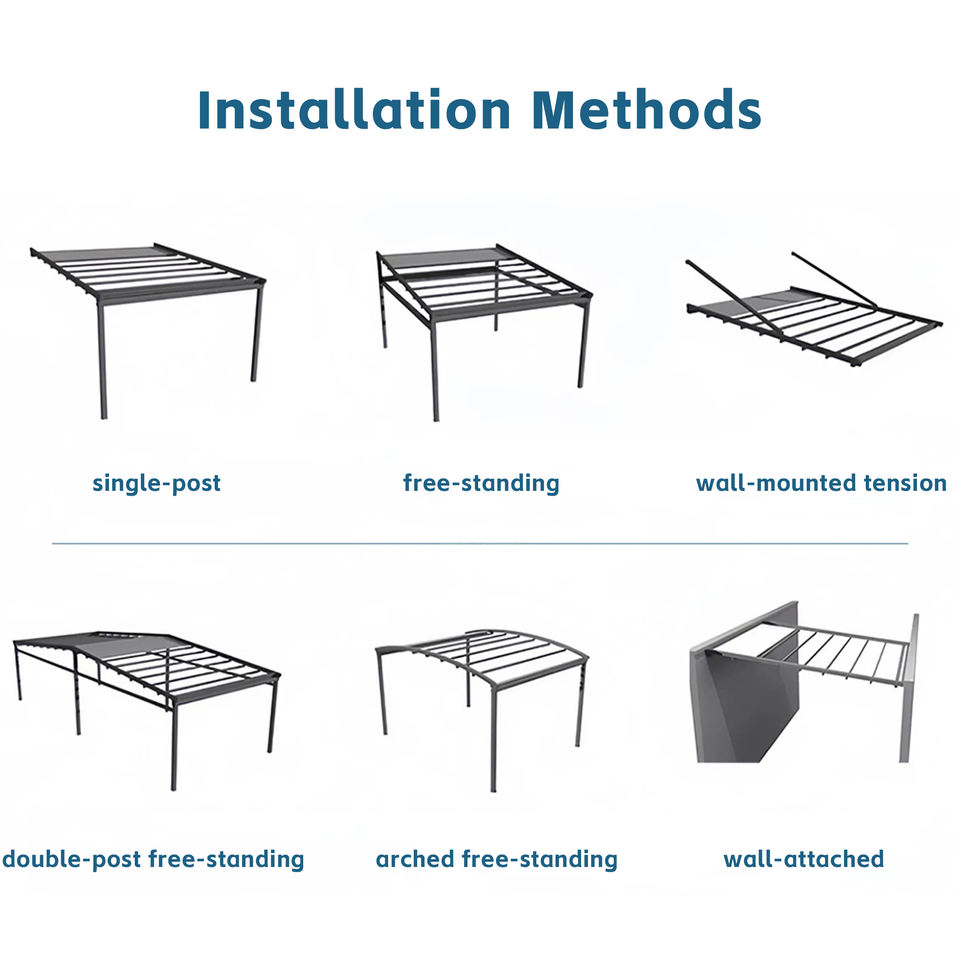 Installation Methods

single-post

free-standing

wall-mounted tension

double-post free-standing

arched free-standing

wall-attached