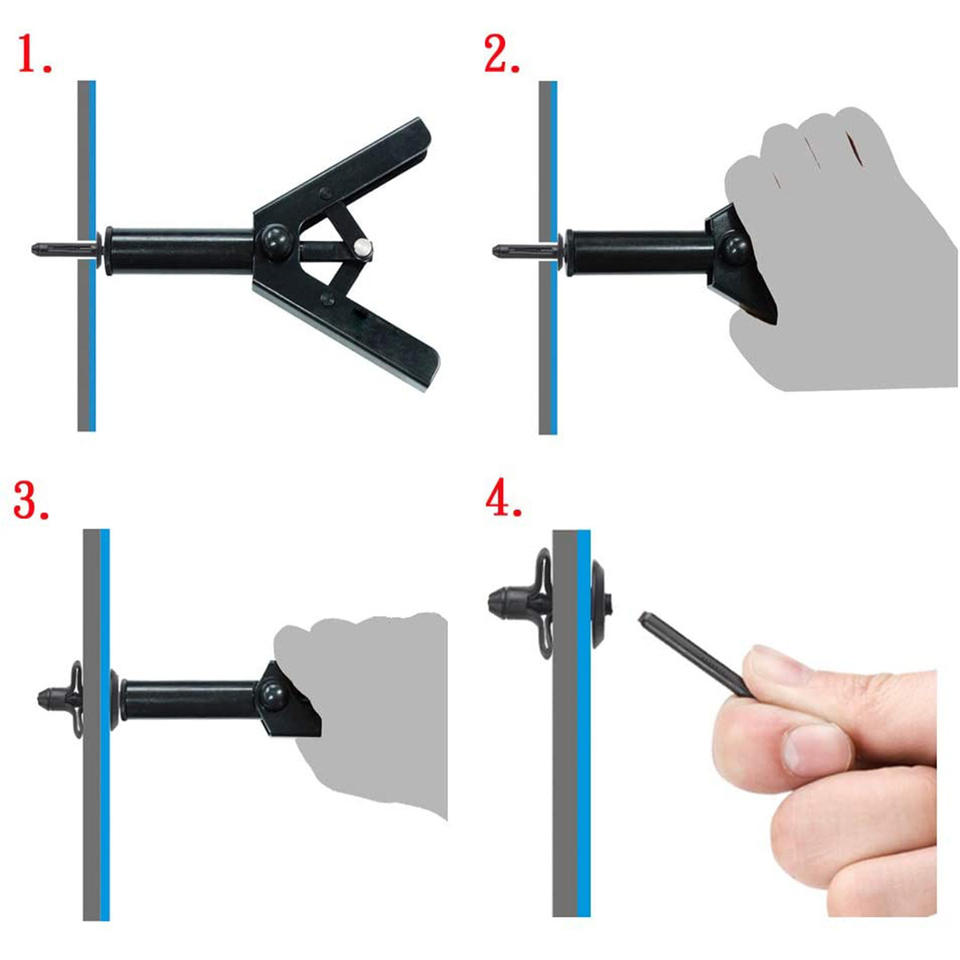 1.

2.

3.

4.