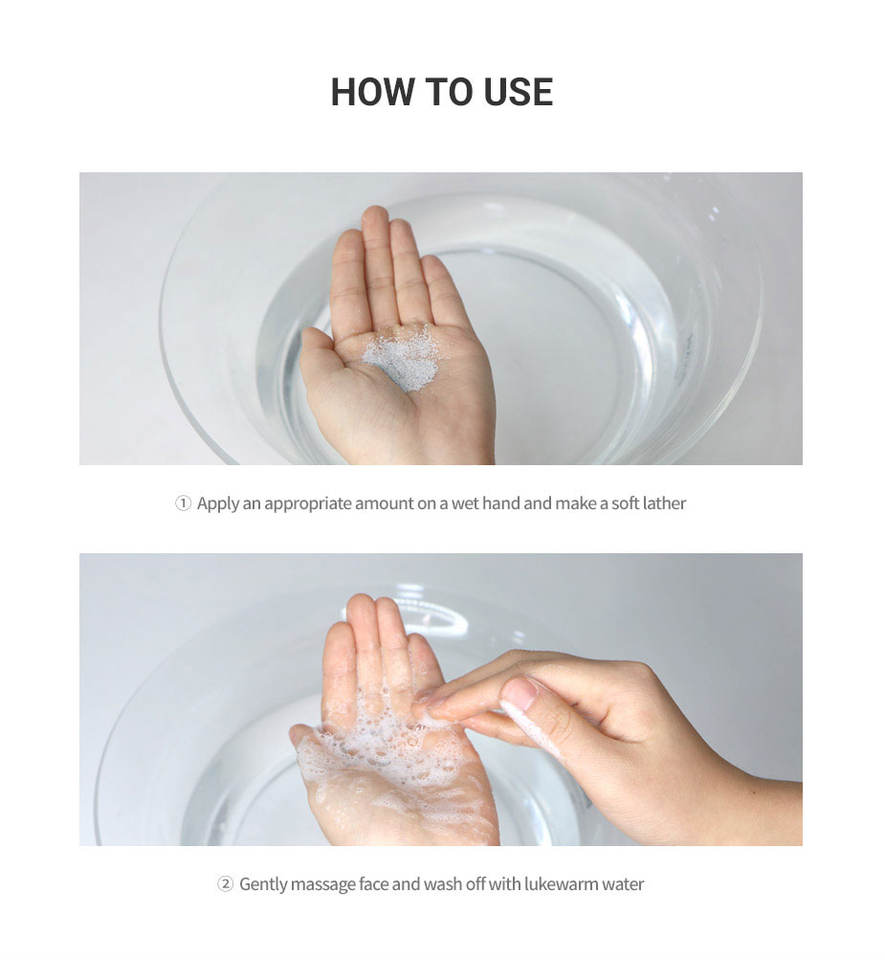 HOW TO USE

① Apply an appropriate amount on a wet hand and make a soft lather

② Gently massage face and wash off with lukewarm water