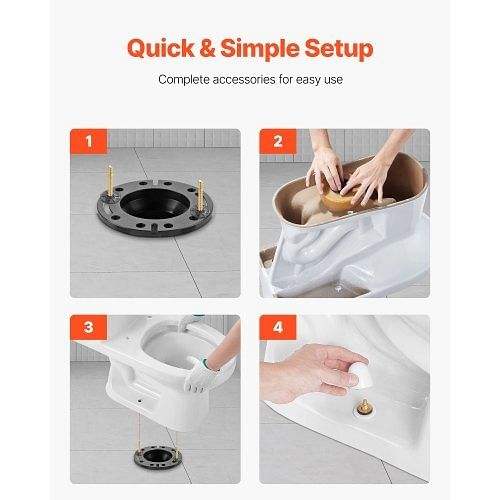 Quick & Simple Setup

Complete accessories for easy use

1

2

3

4