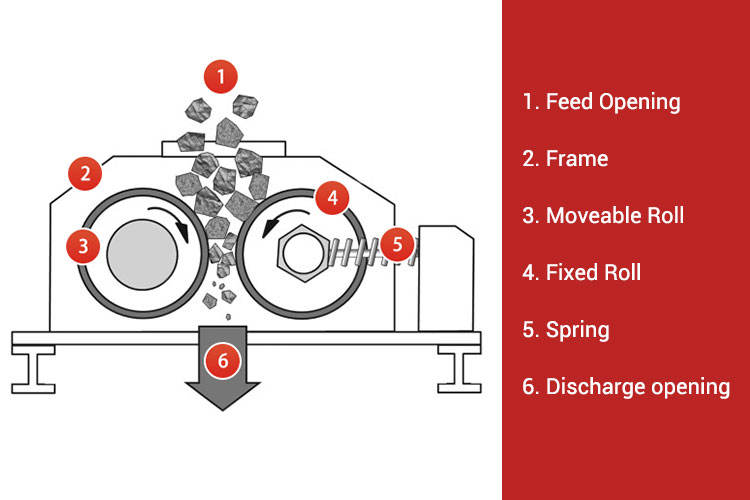 1
2
3
4
5
6

1. Feed Opening

2. Frame

3. Moveable Roll

4. Fixed Roll

5. Spring

6. Discharge opening