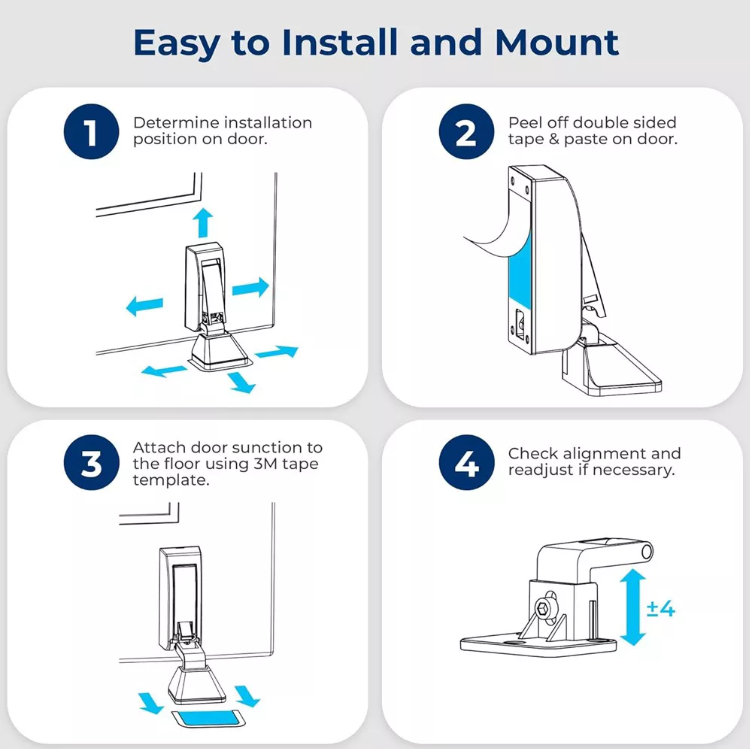 Easy to Install and Mount

1 Determine installation position on door.

2 Peel off double sided tape & paste on door.

3 Attach door sunction to the floor using 3M tape template.

4 Check alignment and readjust if necessary.

±4