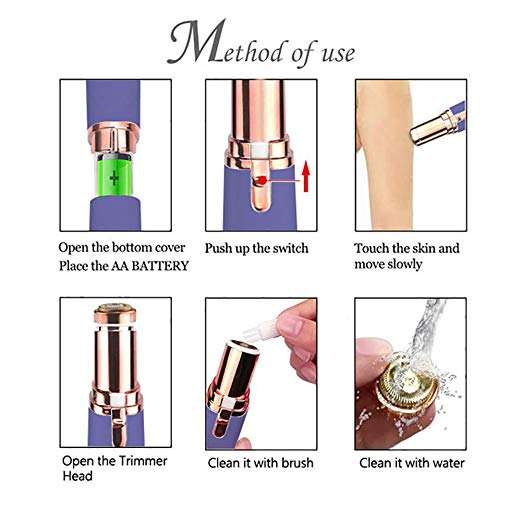 Method of use

+

Open the bottom cover
Place the AA BATTERY

Push up the switch

Touch the skin and move slowly

Open the Trimmer Head

Clean it with brush

Clean it with water