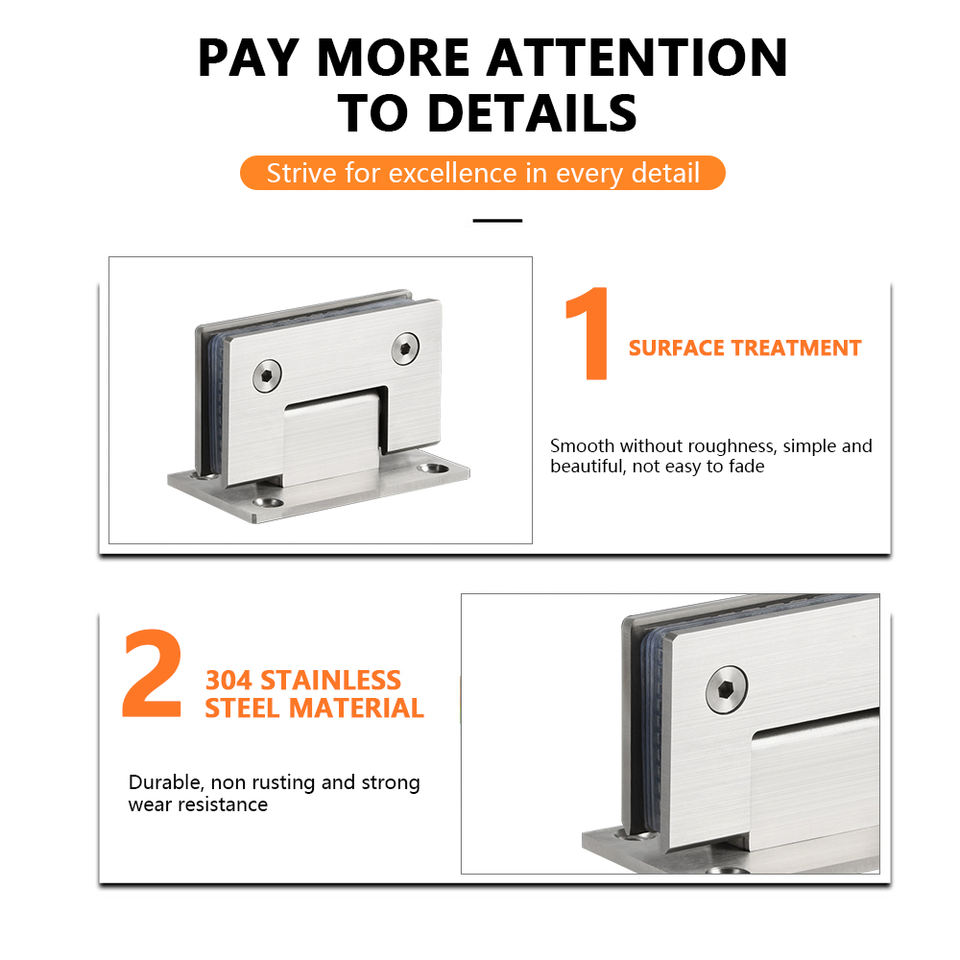 PAY MORE ATTENTION TO DETAILS

Strive for excellence in every detail

1 SURFACE TREATMENT

Smooth without roughness, simple and beautiful, not easy to fade

2 304 STAINLESS STEEL MATERIAL

Durable, non rusting and strong wear resistance