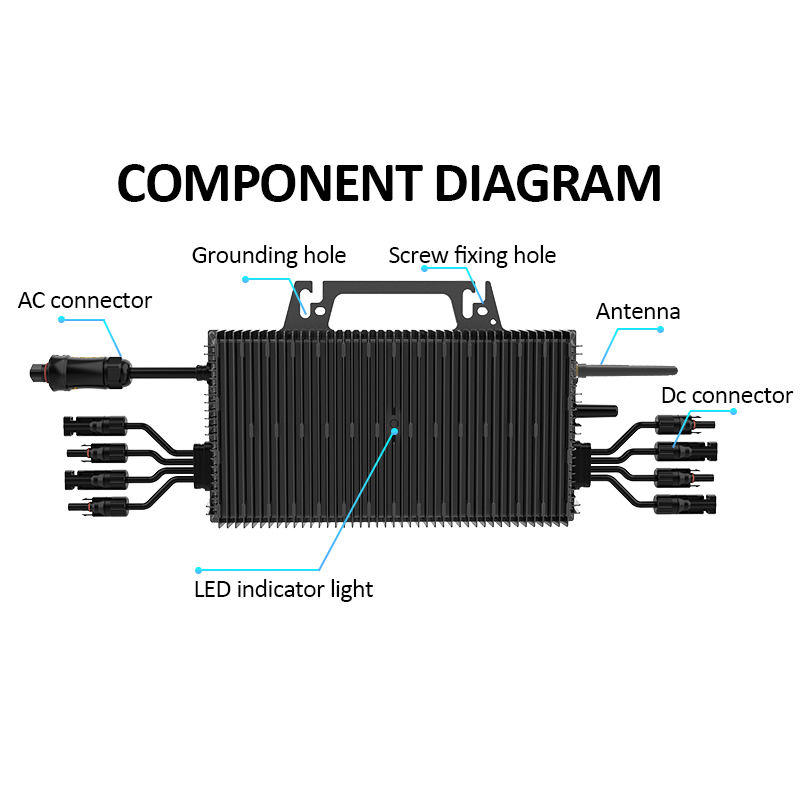 COMPONENT DIAGRAM

Grounding hole

Screw fixing hole

AC connector

Antenna

Dc connector

LED indicator light