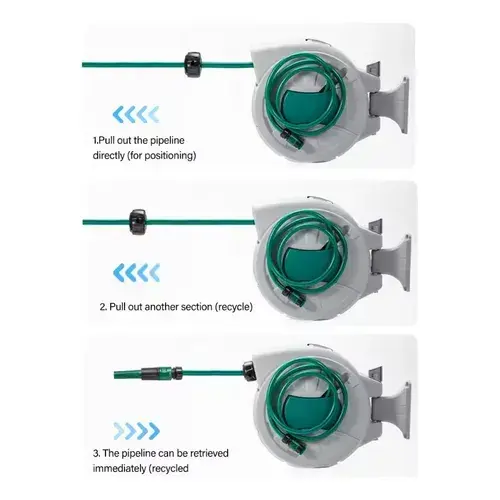 1.Pull out the pipeline directly (for positioning)

2. Pull out another section (recycle)

3. The pipeline can be retrieved immediately (recycled