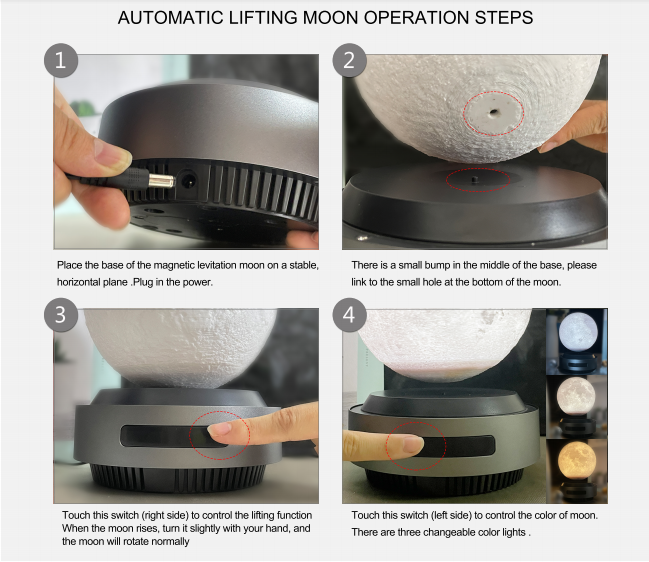 AUTOMATIC LIFTING MOON OPERATION STEPS

1

Place the base of the magnetic levitation moon on a stable, horizontal plane .Plug in the power.

2

There is a small bump in the middle of the base, please link to the small hole at the bottom of the moon.

3

Touch this switch (right side) to control the lifting function When the moon rises, turn it slightly with your hand, and the moon will rotate normally

4

Touch this switch (left side) to control the color of moon. There are three changeable color lights .