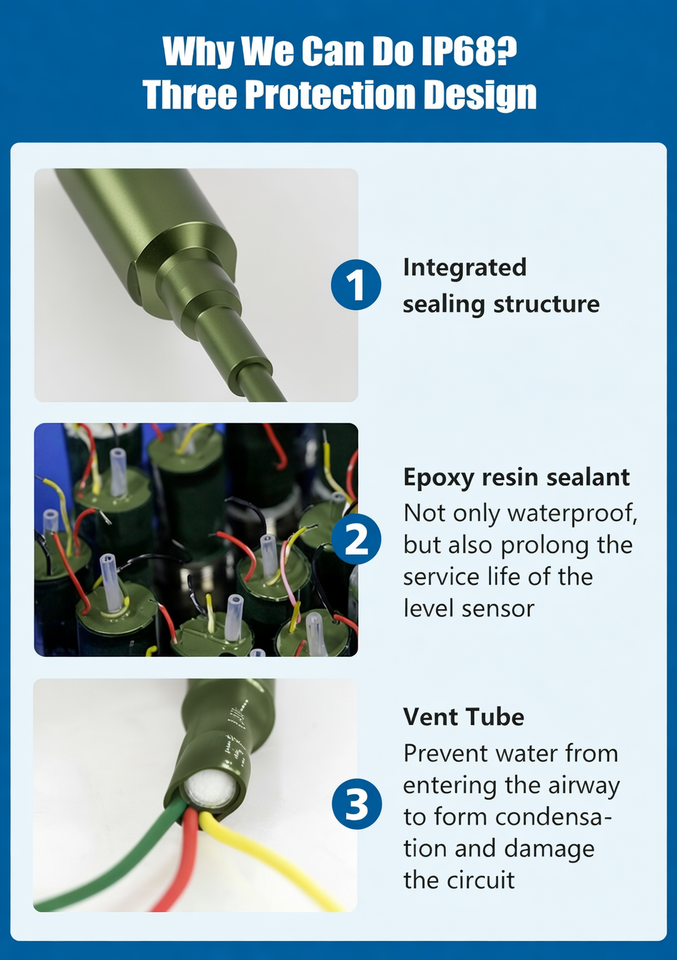 Why We Can Do IP68?
Three Protection Design

1 Integrated sealing structure

2 Epoxy resin sealant
Not only waterproof, but also prolong the service life of the level sensor

3 Vent Tube
Prevent water from entering the airway to form condensation and damage the circuit