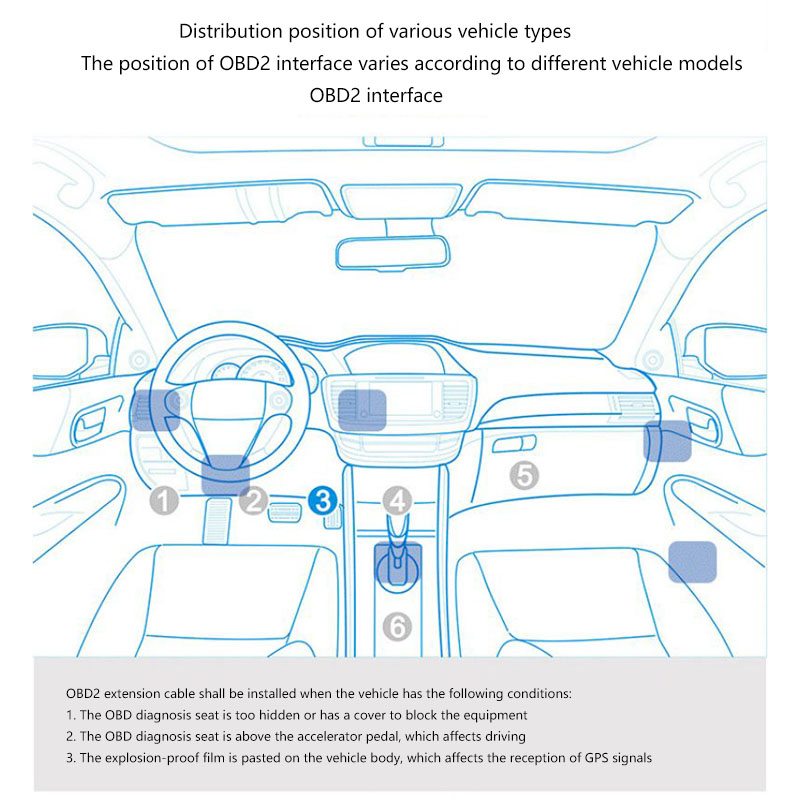 Distribution position of various vehicle types
The position of OBD2 interface varies according to different vehicle models
OBD2 interface

1
2
3
4
5
6

OBD2 extension cable shall be installed when the vehicle has the following conditions:
1. The OBD diagnosis seat is too hidden or has a cover to block the equipment
2. The OBD diagnosis seat is above the accelerator pedal, which affects driving
3. The explosion-proof film is pasted on the vehicle body, which affects the reception of GPS signals