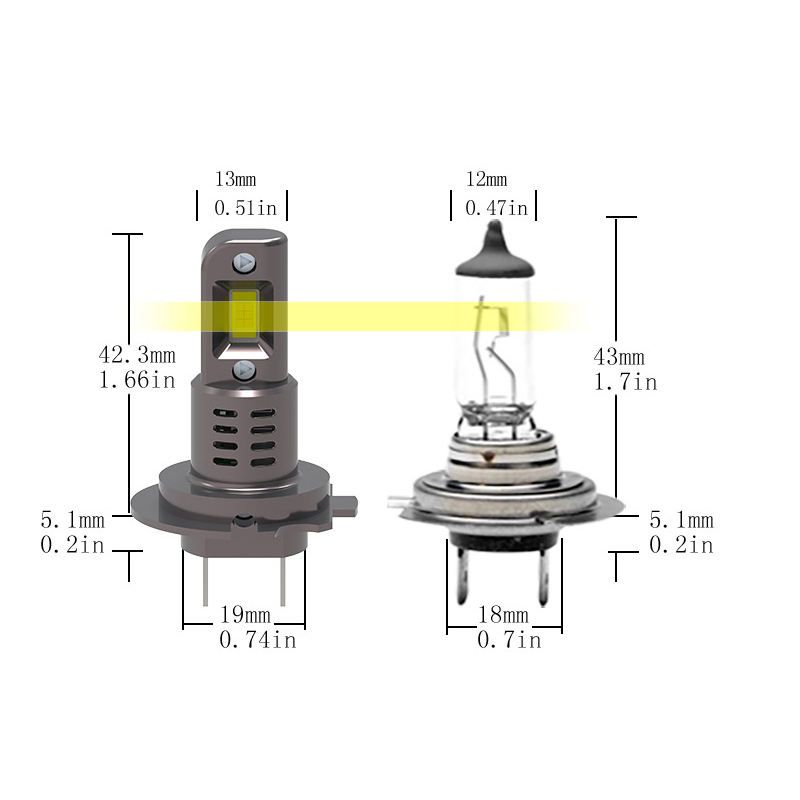 13mm
0.51in

12mm
0.47in

42.3mm
1.66in

43mm
1.7in

5.1mm
0.2in

5.1mm
0.2in

19mm
0.74in

18mm
0.7in