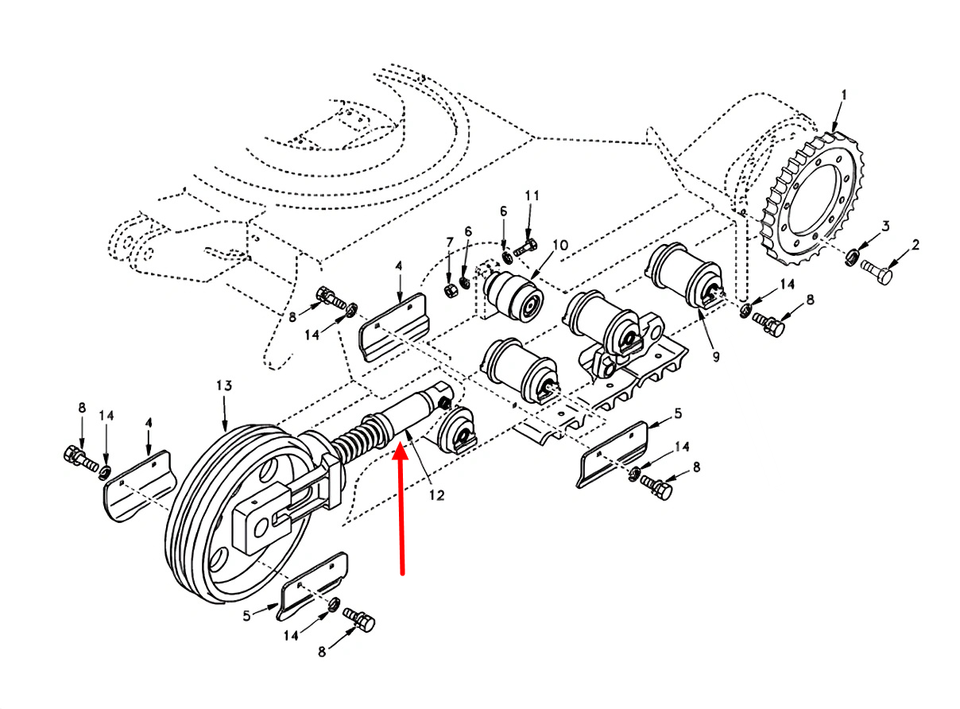 1
3
2
6
11
7
6
10
4
8
14
14
8
9
13
8
14
4
5
14
8
12
5
14
8