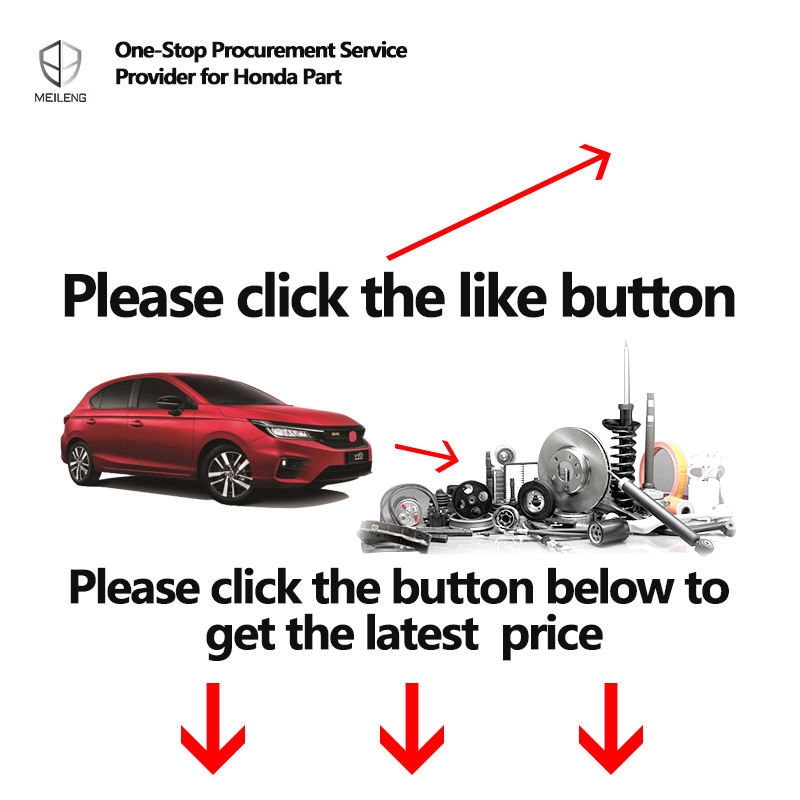 MEILENG

One-Stop Procurement Service Provider for Honda Part

Please click the like button

Please click the button below to get the latest price