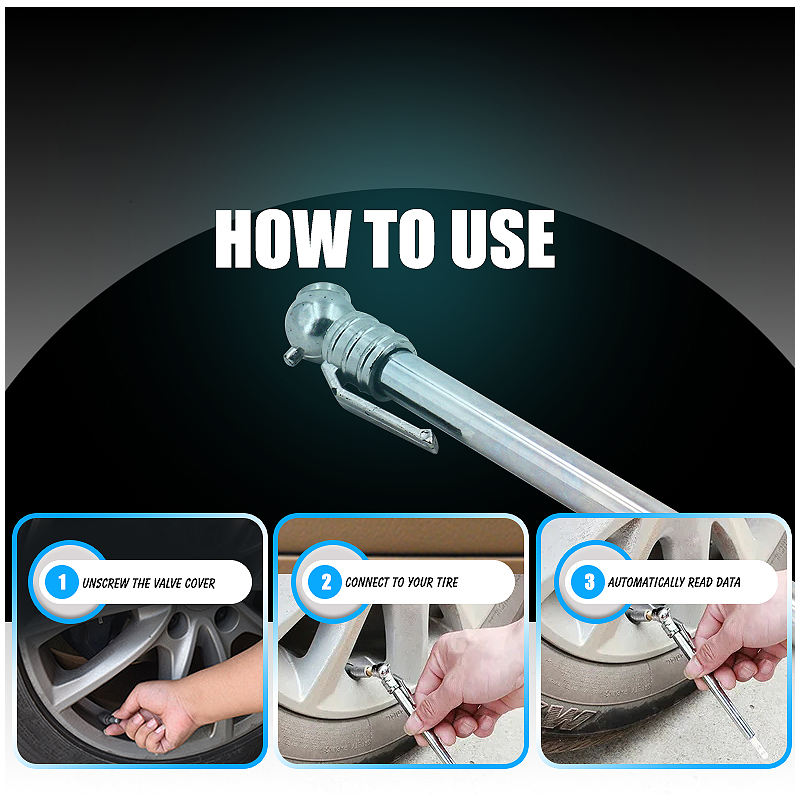 HOW TO USE

1 UNSCREW THE VALVE COVER

2 CONNECT TO YOUR TIRE

3 AUTOMATICALLY READ DATA