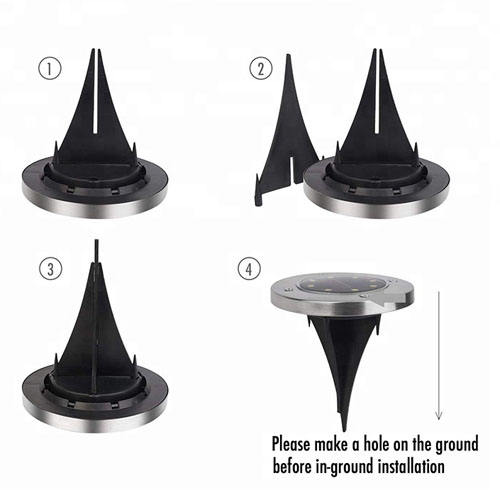 ①

②

③

④

Please make a hole on the ground before in-ground installation