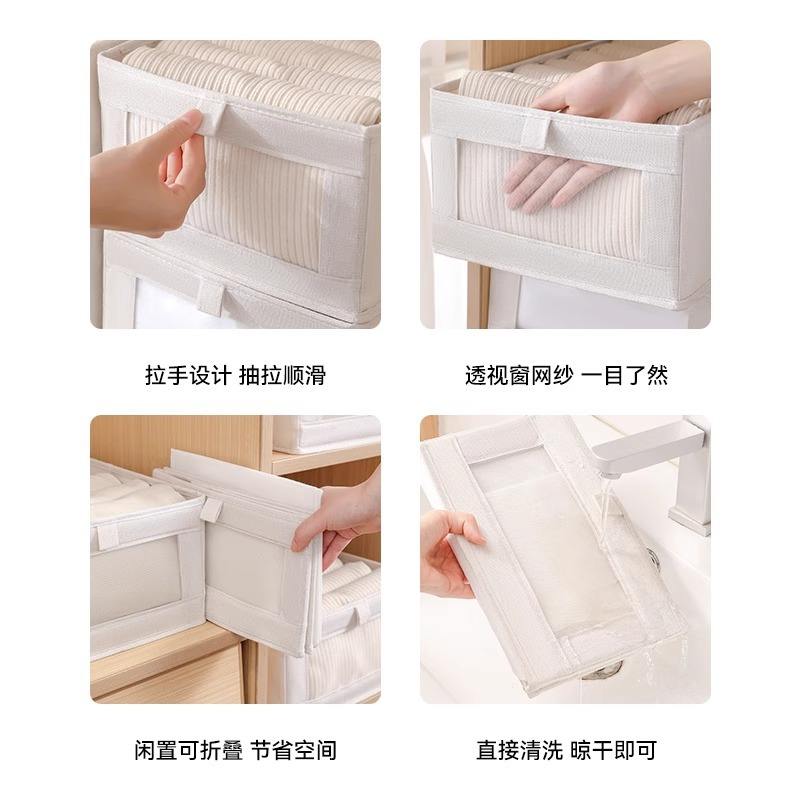 拉手设计 抽拉顺滑

透视窗网纱 一目了然

闲置可折叠 节省空间

直接清洗 晾干即可