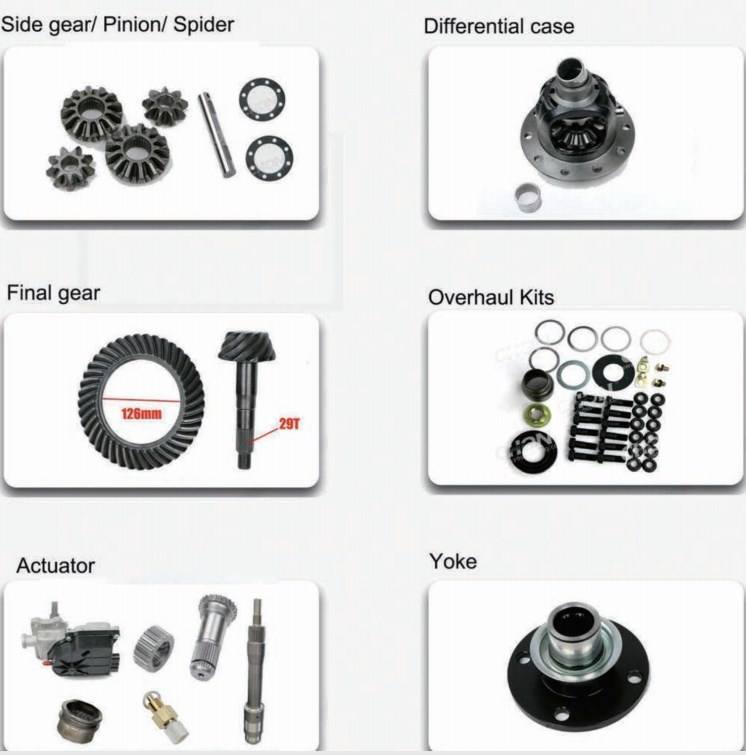 Side gear/ Pinion/ Spider

Differential case

Final gear

126mm

29T

Overhaul Kits

Actuator

Yoke