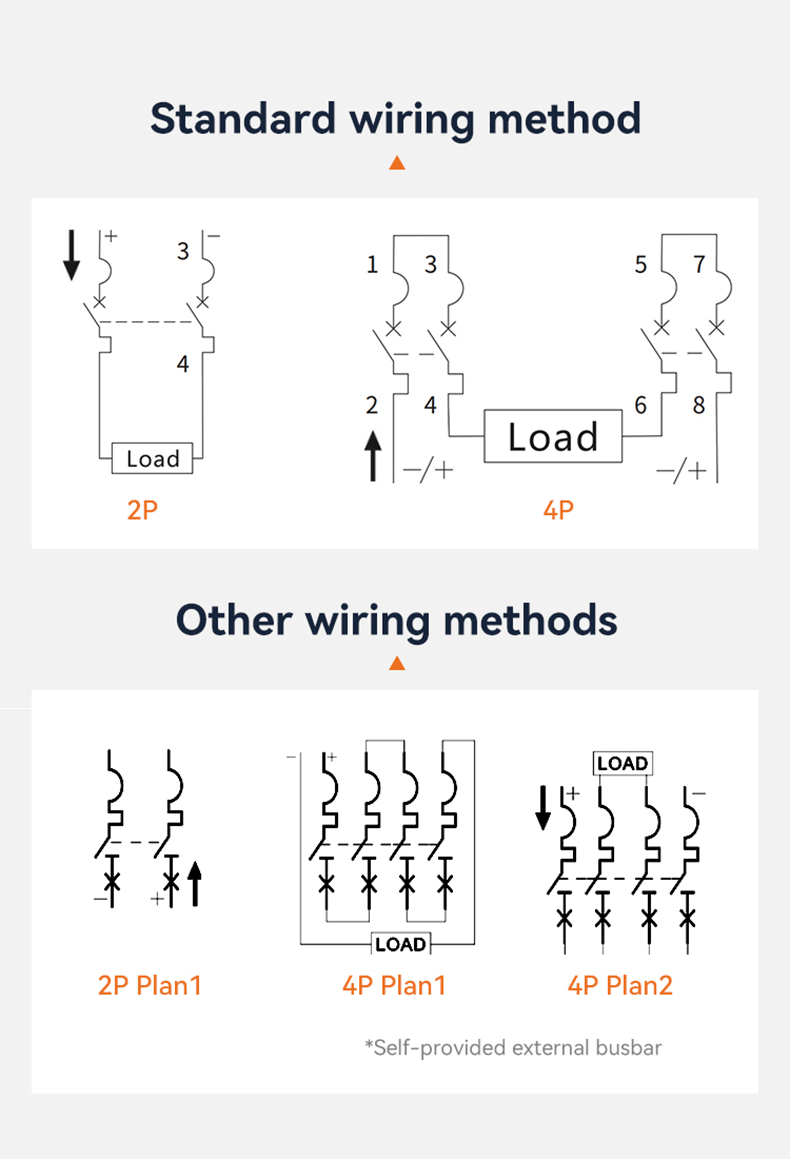 Standard wiring method

+ 3 −
4
Load
2P

1 3 5 7
2 4 6 8
Load
−/+ −/+
4P

Other wiring methods

− +
2P Plan1

− +
LOAD
4P Plan1

LOAD
+ −
4P Plan2

*Self-provided external busbar