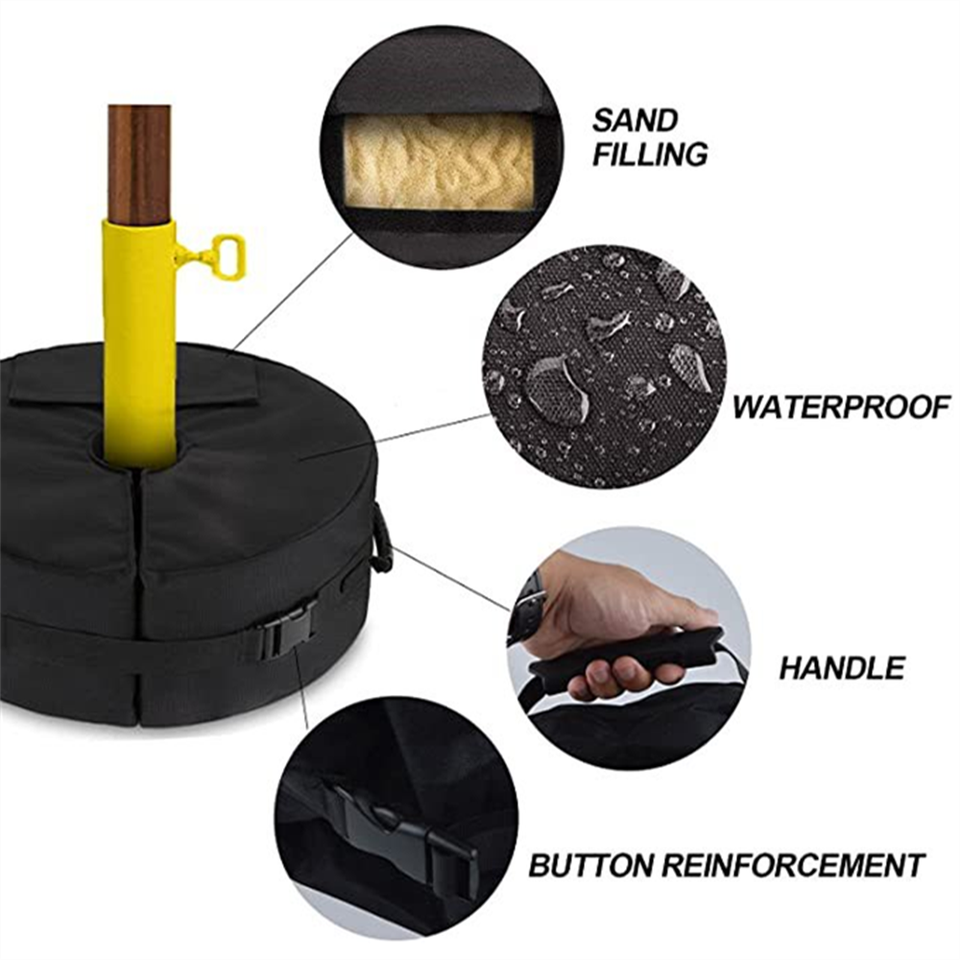 SAND FILLING

WATERPROOF

HANDLE

BUTTON REINFORCEMENT