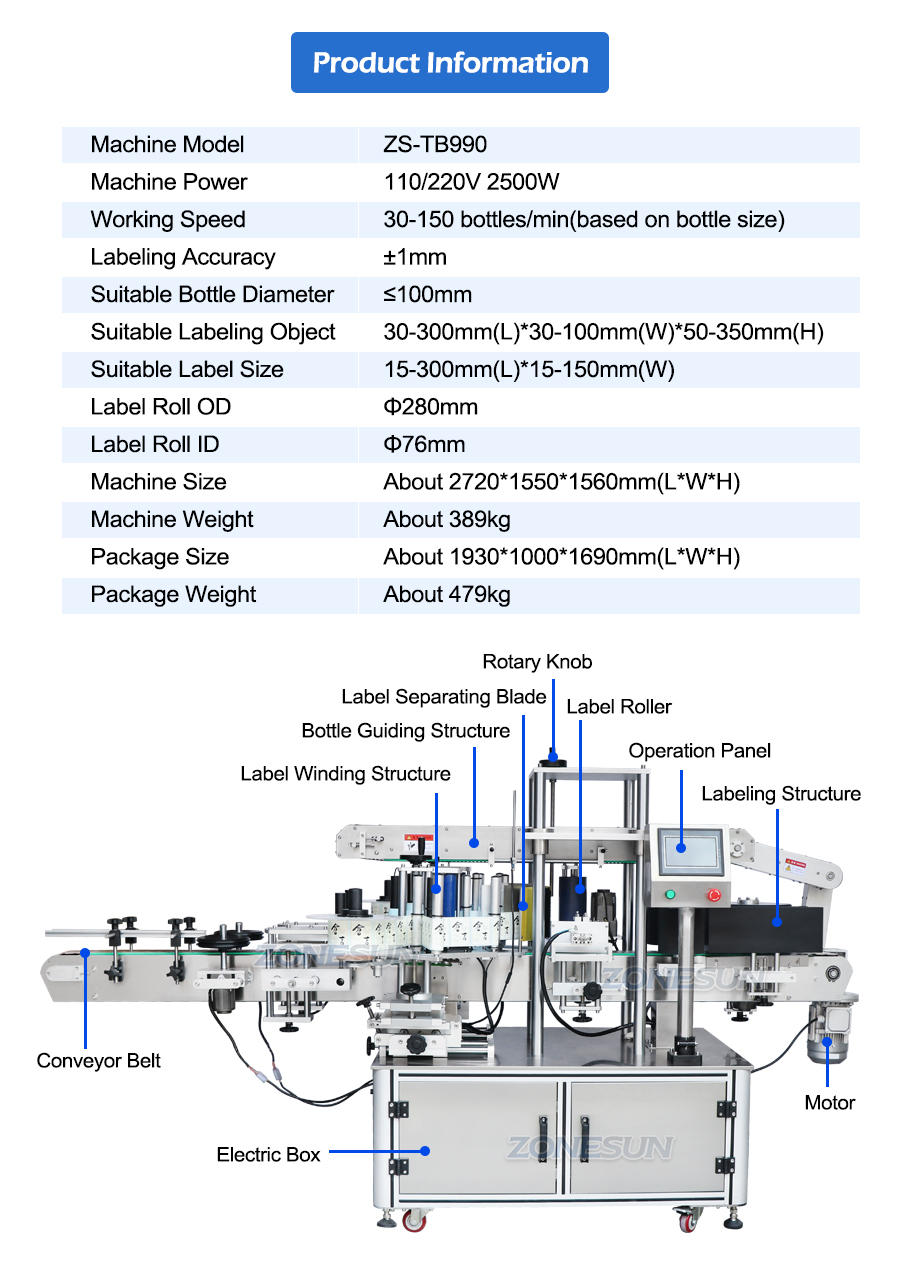 Product Information

| Machine Model | ZS-TB990 |
|---|---|
| Machine Power | 110/220V 2500W |
| Working Speed | 30-150 bottles/min(based on bottle size) |
| Labeling Accuracy | ±1mm |
| Suitable Bottle Diameter | ≤100mm |
| Suitable Labeling Object | 30-300mm(L)*30-100mm(W)*50-350mm(H) |
| Suitable Label Size | 15-300mm(L)*15-150mm(W) |
| Label Roll OD | Φ280mm |
| Label Roll ID | Φ76mm |
| Machine Size | About 2720*1550*1560mm(L*W*H) |
| Machine Weight | About 389kg |
| Package Size | About 1930*1000*1690mm(L*W*H) |
| Package Weight | About 479kg |

Rotary Knob
Label Separating Blade
Label Roller
Bottle Guiding Structure
Operation Panel
Label Winding Structure
Labeling Structure
ZONESUN
ZONESUN
Conveyor Belt
Motor
Electric Box
ZONESUN