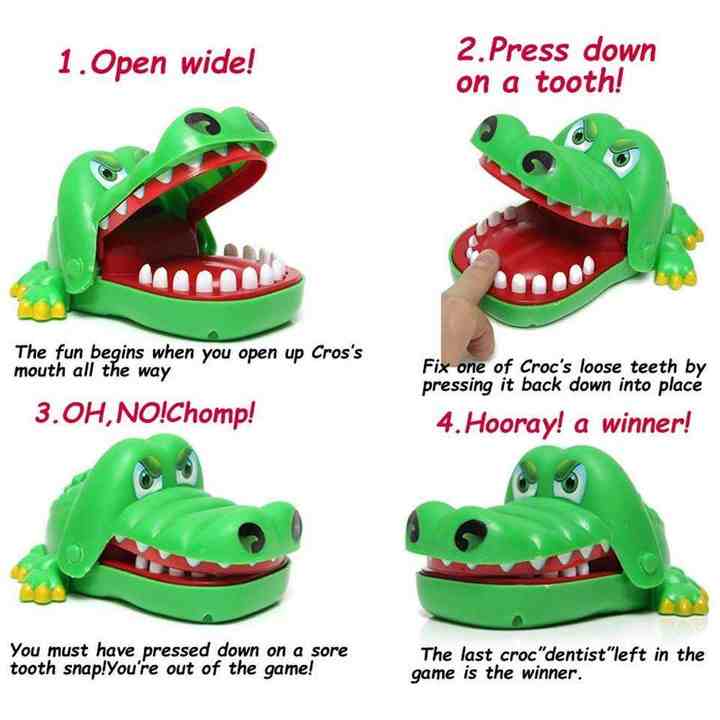 1.Open wide!

The fun begins when you open up Cros's mouth all the way

2.Press down on a tooth!

Fix one of Croc's loose teeth by pressing it back down into place

3.OH,NO!Chomp!

You must have pressed down on a sore tooth snap!You're out of the game!

4.Hooray! a winner!

The last croc"dentist"left in the game is the winner.