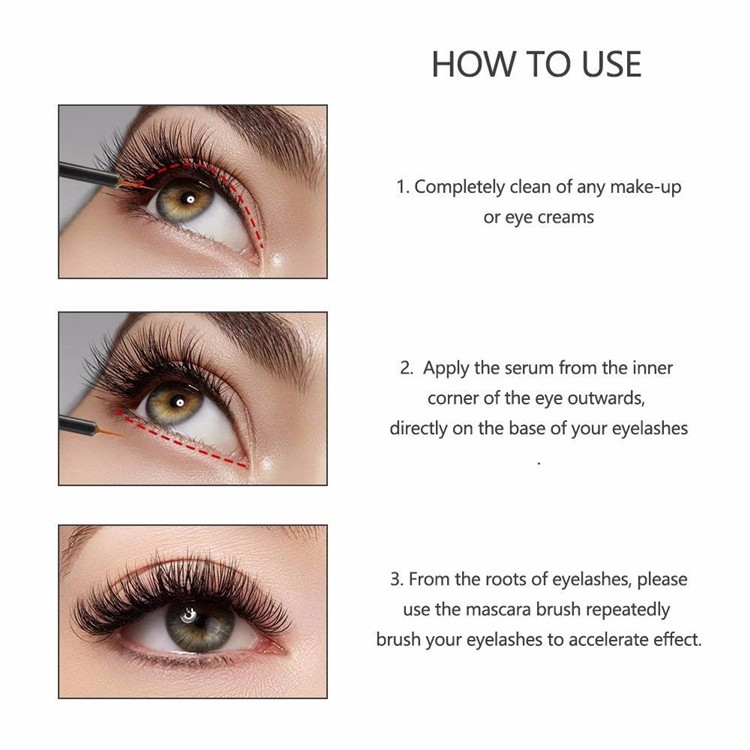 HOW TO USE

1. Completely clean of any make-up or eye creams

2. Apply the serum from the inner corner of the eye outwards, directly on the base of your eyelashes
.

3. From the roots of eyelashes, please use the mascara brush repeatedly brush your eyelashes to accelerate effect.