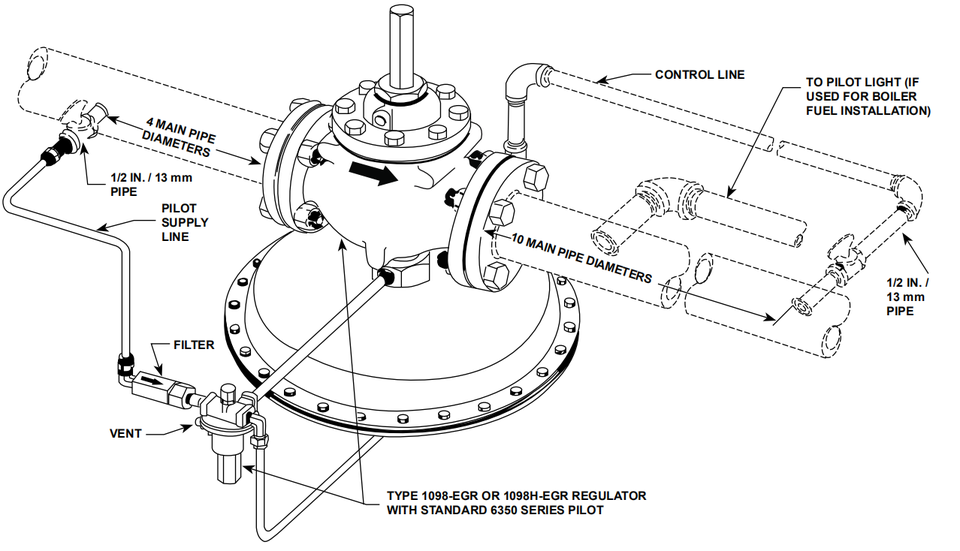 CONTROL LINE

TO PILOT LIGHT (IF USED FOR BOILER FUEL INSTALLATION)

4 MAIN PIPE DIAMETERS

1/2 IN. / 13 mm PIPE

PILOT SUPPLY LINE

10 MAIN PIPE DIAMETERS

1/2 IN. / 13 mm PIPE

FILTER

VENT

TYPE 1098-EGR OR 1098H-EGR REGULATOR WITH STANDARD 6350 SERIES PILOT