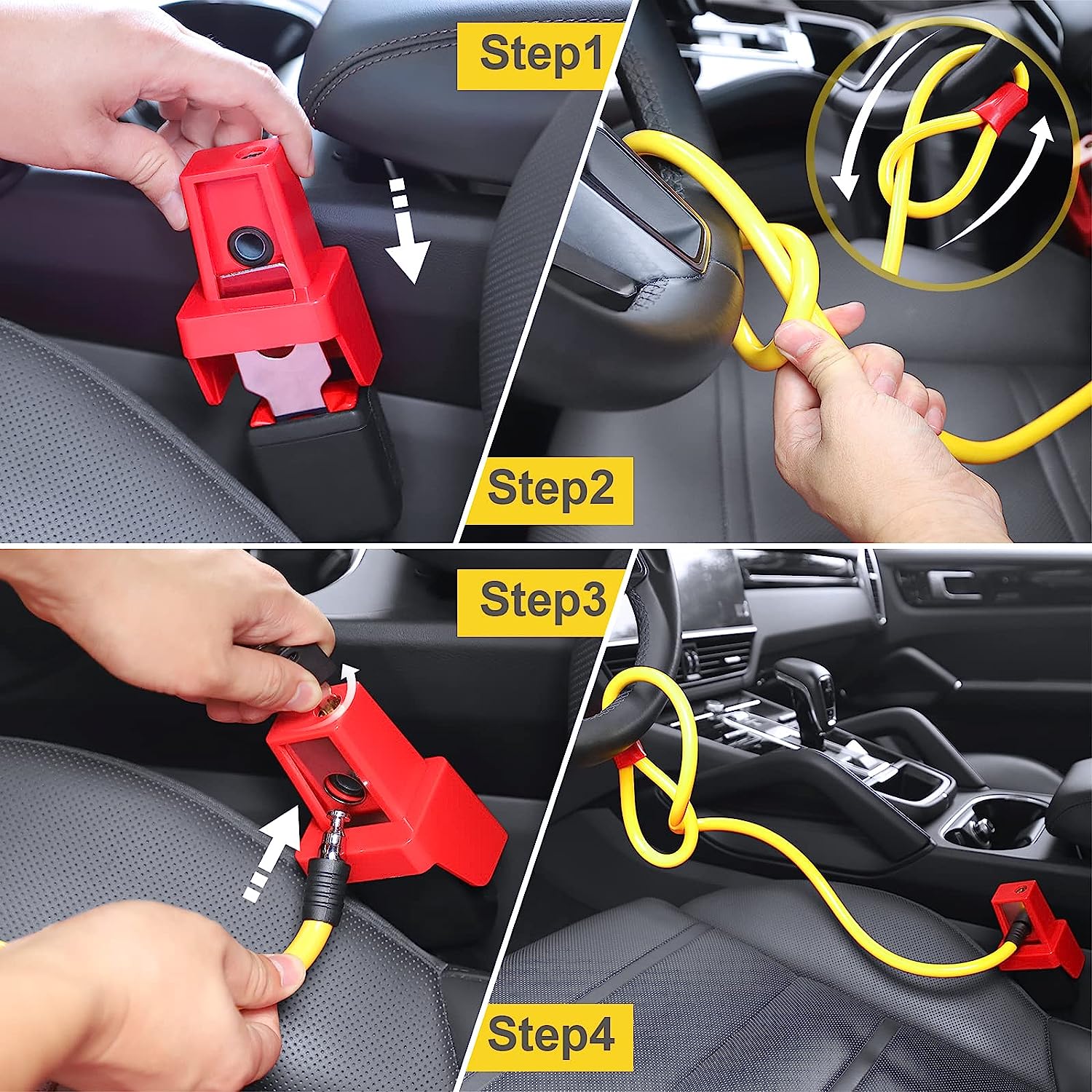 Step1

Step2

Step3

Step4